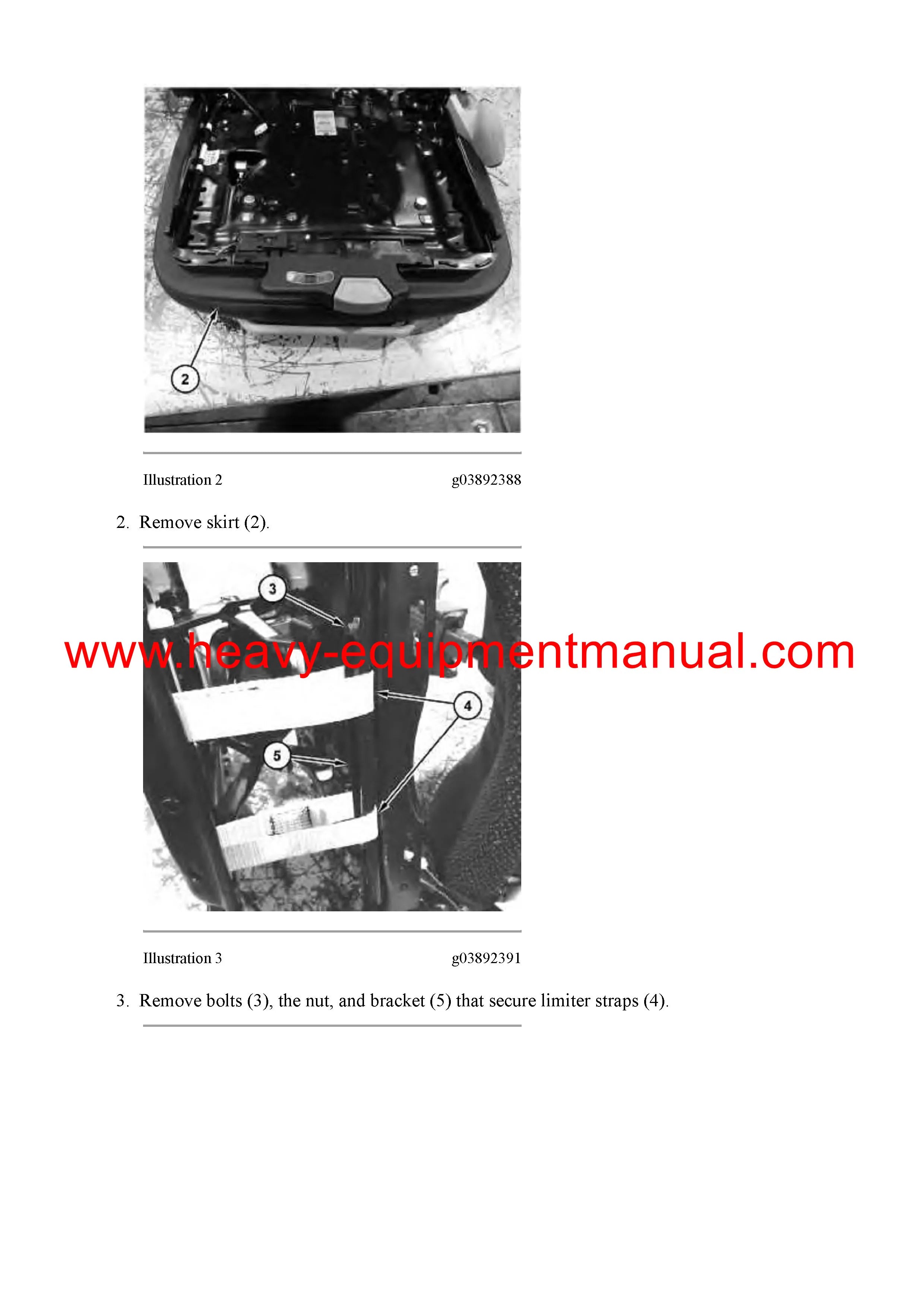 2

Illustration 2 g03892388

2. Remove skirt (2).

3

www.heavy-equipmentmanual.com

4

5

Illustration 3 g03892391

3. Remove bolts (3), the nut, and bracket (5) that secure limiter straps (4).