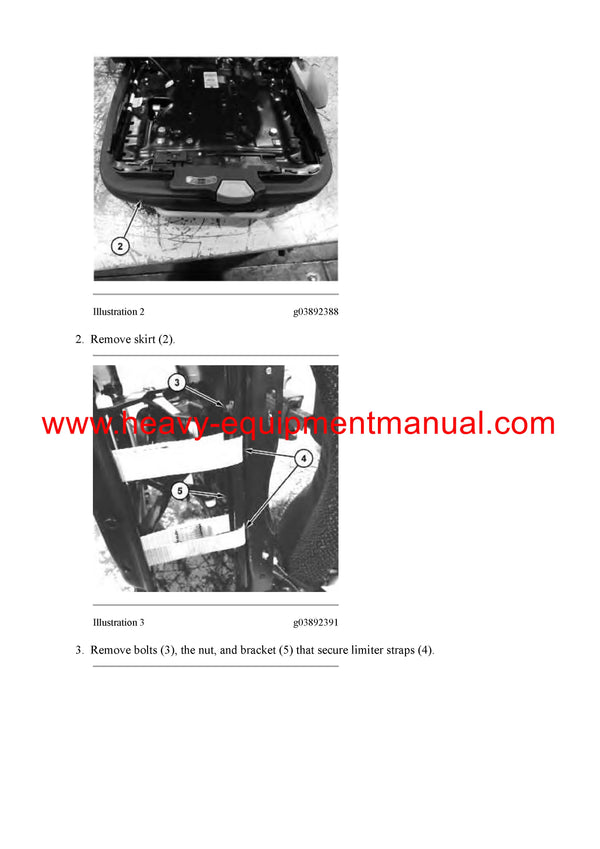 2

Illustration 2 g03892388

2. Remove skirt (2).

3

4

5

www.heavy-equipmentmanual.com

Illustration 3 g03892391

3. Remove bolts (3), the nut, and bracket (5) that secure limiter straps (4).