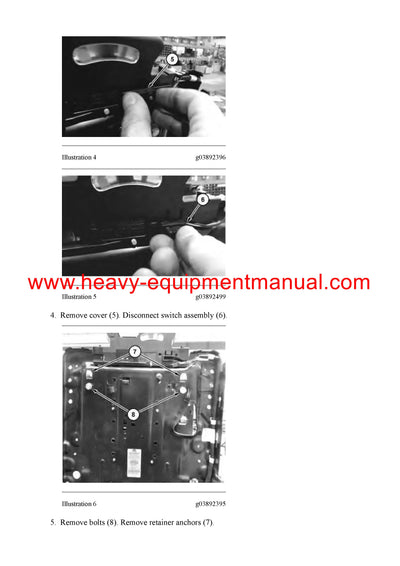 5

Illustration 4 g03892396

6

www.heavy-equipmentmanual.com

Illustration 5 g03892499

4. Remove cover (5). Disconnect switch assembly (6).

7

8

Illustration 6 g03892395

5. Remove bolts (8). Remove retainer anchors (7).