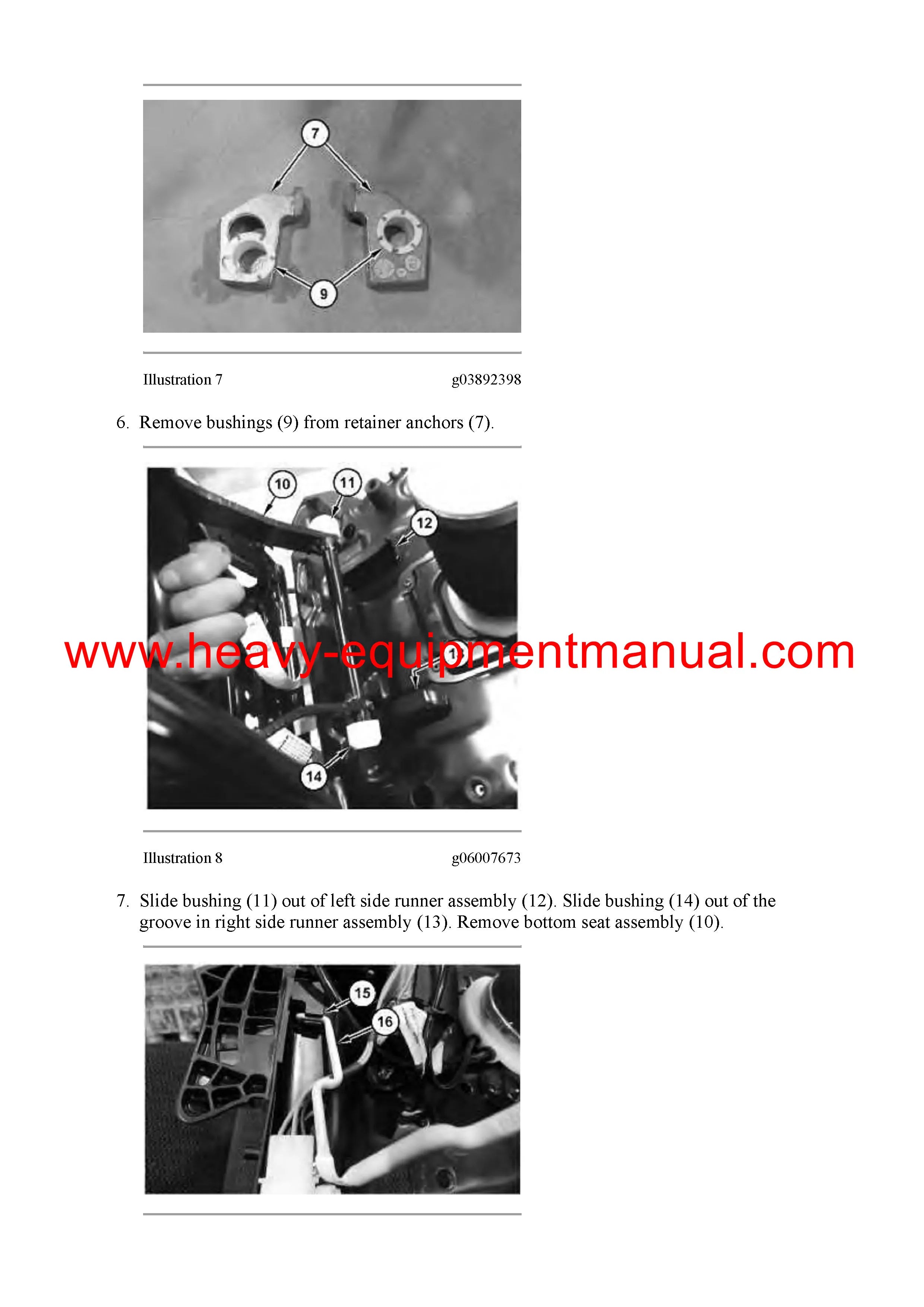 7

9

Illustration 7 g03892398

6. Remove bushings (9) from retainer anchors (7).

10

11

12

www.heavy-equipmentmanual.com

14

Illustration 8 g06007673

7. Slide bushing (11) out of left side runner assembly (12). Slide bushing (14) out of the groove in right side runner assembly (13). Remove bottom seat assembly (10).

15

16