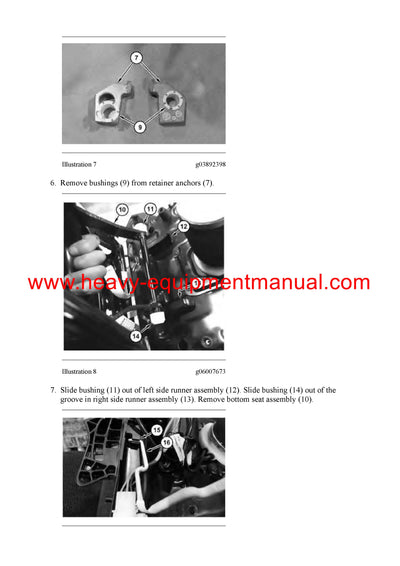 7

9

Illustration 7 g03892398

6. Remove bushings (9) from retainer anchors (7).

10

11

12

www.heavy-equipmentmanual.com

14

Illustration 8 g06007673

7. Slide bushing (11) out of left side runner assembly (12). Slide bushing (14) out of the groove in right side runner assembly (13). Remove bottom seat assembly (10).

15

16