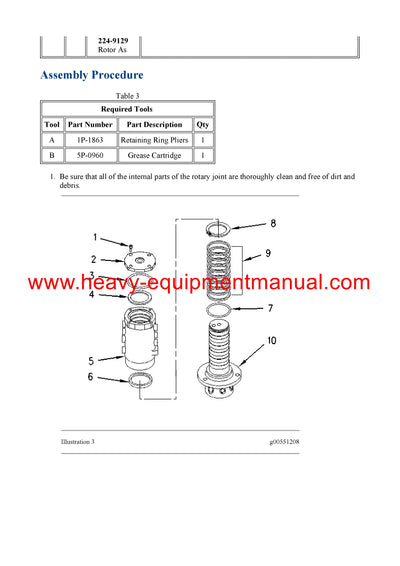 | | | 224-9129 Rotor As | |
|---|---|---|---|

Assembly Procedure

Table 3

| Required Tools | | | |
|---|---|---|---|
| Tool | Part Number | Part Description | Qty |
| A | 1P-1863 | Retaining Ring Pliers | 1 |
| B | 5P-0960 | Grease Cartridge | 1 |

1. Be sure that all of the internal parts of the rotary joint are thoroughly clean and free of dirt and debris.

1
2
3
4
5
6
8
9
7
10

www.heavy-equipmentmanual.com

Illustration 3

g00551208