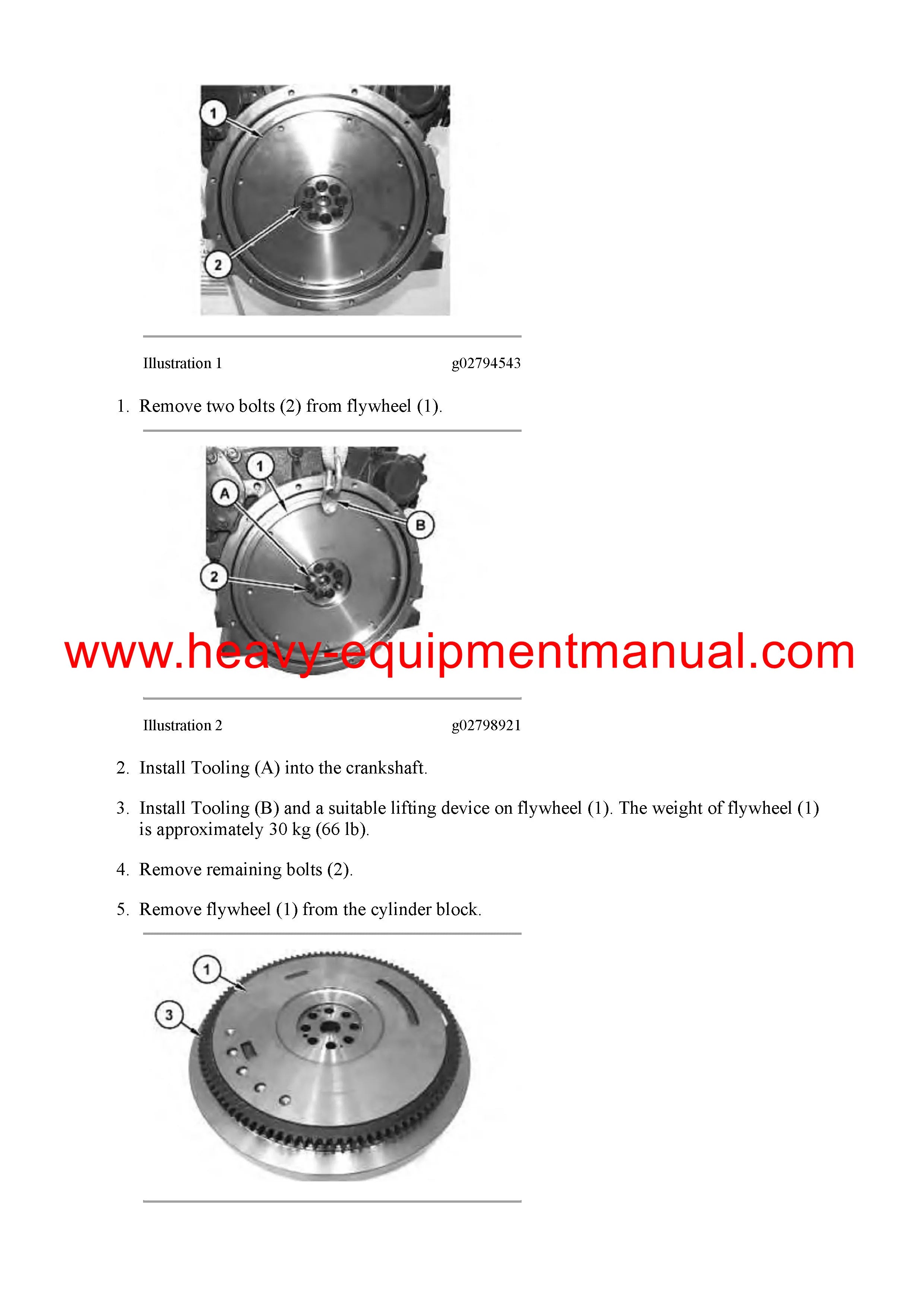 1

2

Illustration 1 g02794543

1. Remove two bolts (2) from flywheel (1).

1

A

B

2

www.heavy-equipmentmanual.com

Illustration 2 g02798921

2. Install Tooling (A) into the crankshaft.

3. Install Tooling (B) and a suitable lifting device on flywheel (1). The weight of flywheel (1) is approximately 30 kg (66 lb).

4. Remove remaining bolts (2).

5. Remove flywheel (1) from the cylinder block.

1

3