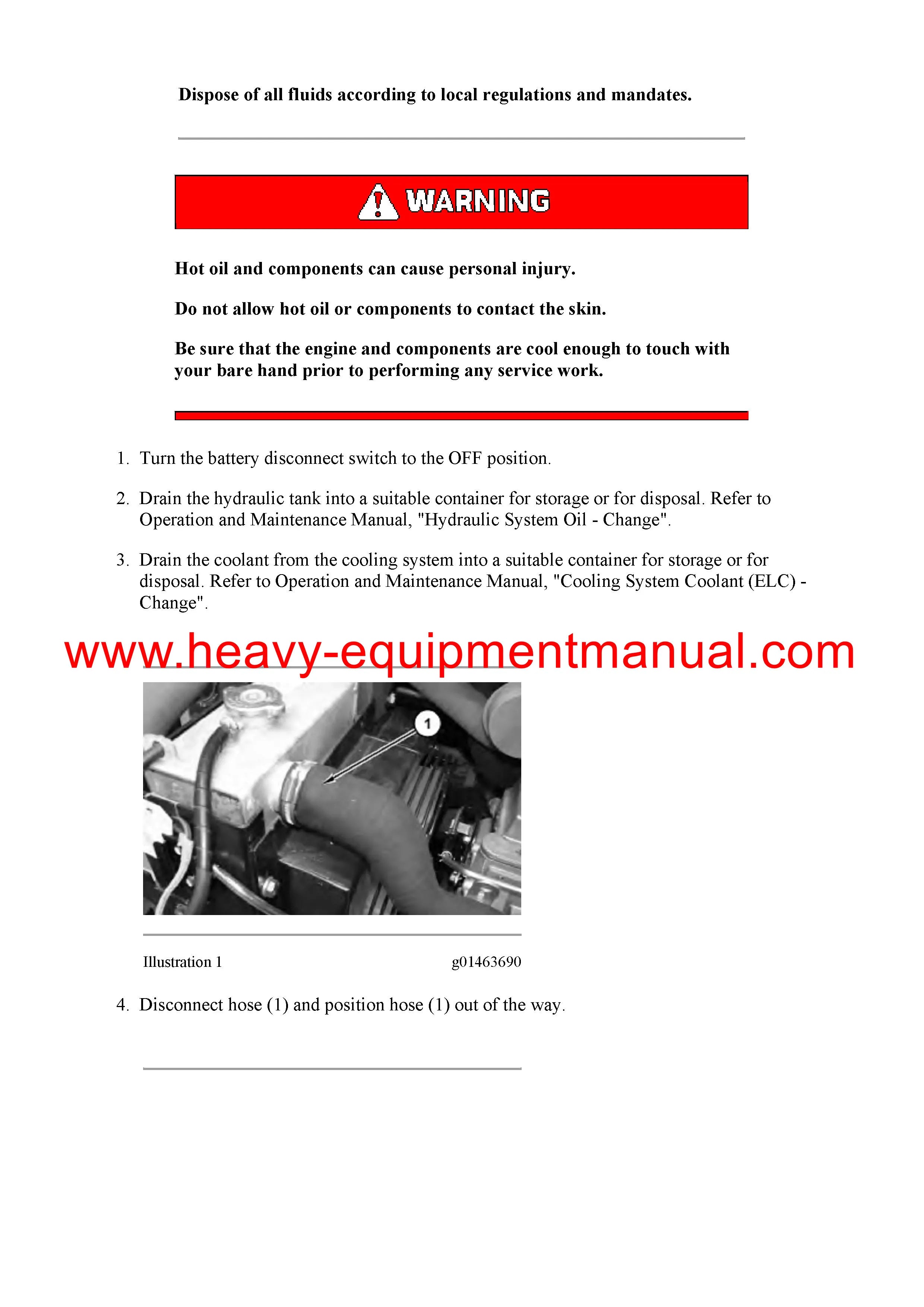 Dispose of all fluids according to local regulations and mandates.

WARNING

Hot oil and components can cause personal injury.

Do not allow hot oil or components to contact the skin.

Be sure that the engine and components are cool enough to touch with your bare hand prior to performing any service work.

1. Turn the battery disconnect switch to the OFF position.

2. Drain the hydraulic tank into a suitable container for storage or for disposal. Refer to Operation and Maintenance Manual, "Hydraulic System Oil - Change".

3. Drain the coolant from the cooling system into a suitable container for storage or for disposal. Refer to Operation and Maintenance Manual, "Cooling System Coolant (ELC) - Change".

www.heavy-equipmentmanual.com

1

Illustration 1 g01463690

4. Disconnect hose (1) and position hose (1) out of the way.