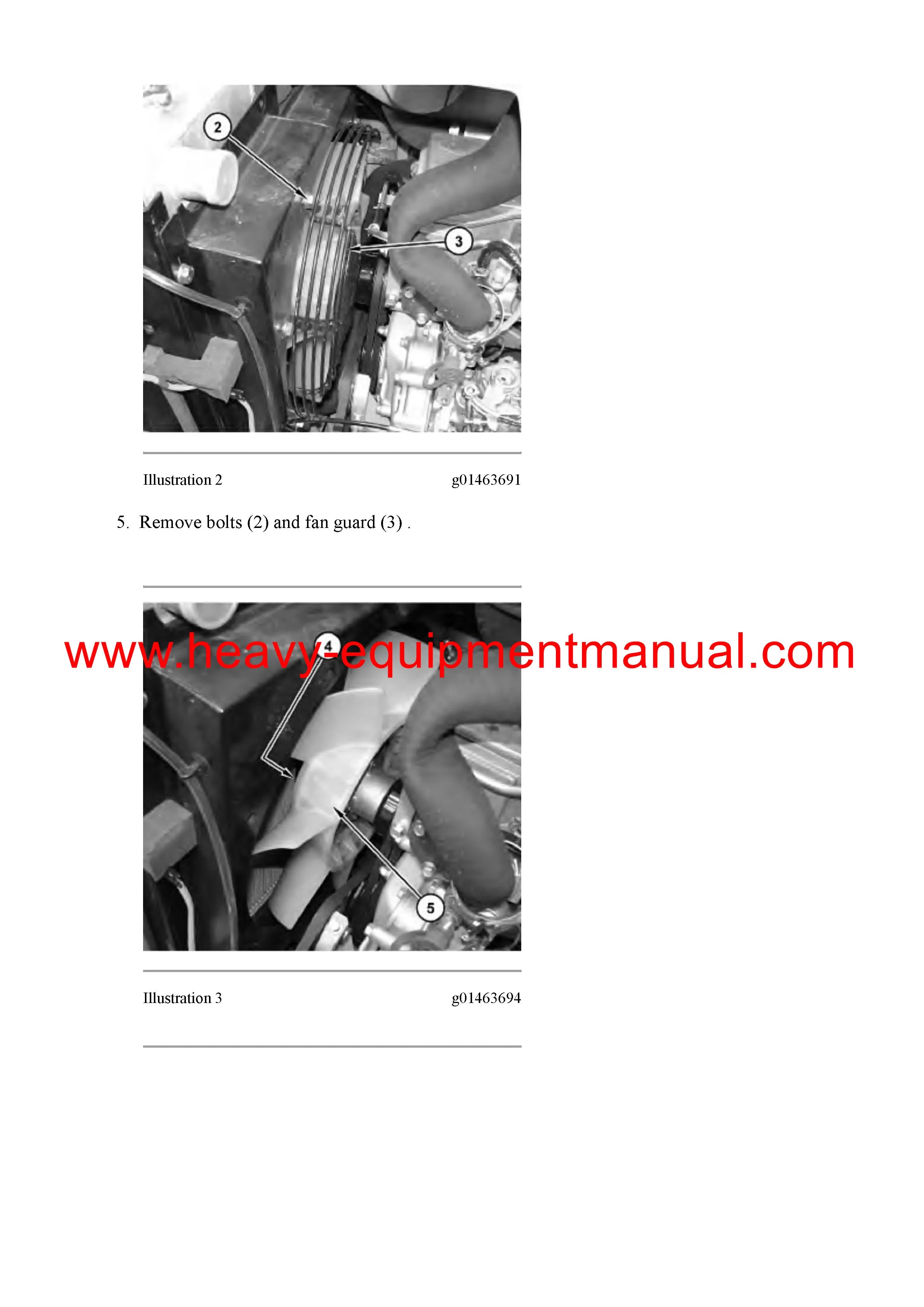 2

3

Illustration 2 g01463691

5. Remove bolts (2) and fan guard (3) .

www.heavy-equipmentmanual.com

4

5

Illustration 3 g01463694