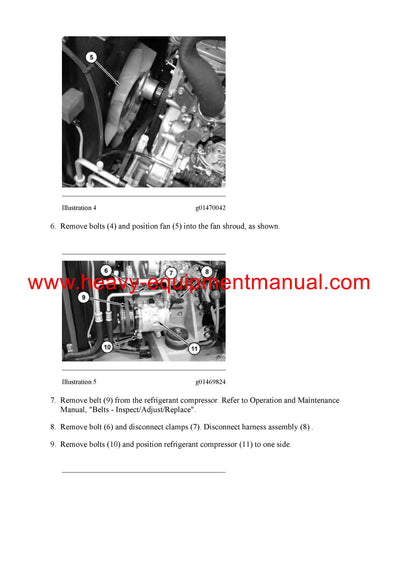 5

Illustration 4 g01470042

6. Remove bolts (4) and position fan (5) into the fan shroud, as shown.

6 7 8
9
10 11

www.heavy-equipmentmanual.com

Illustration 5 g01469824

7. Remove belt (9) from the refrigerant compressor. Refer to Operation and Maintenance Manual, "Belts - Inspect/Adjust/Replace".

8. Remove bolt (6) and disconnect clamps (7). Disconnect harness assembly (8) .

9. Remove bolts (10) and position refrigerant compressor (11) to one side.