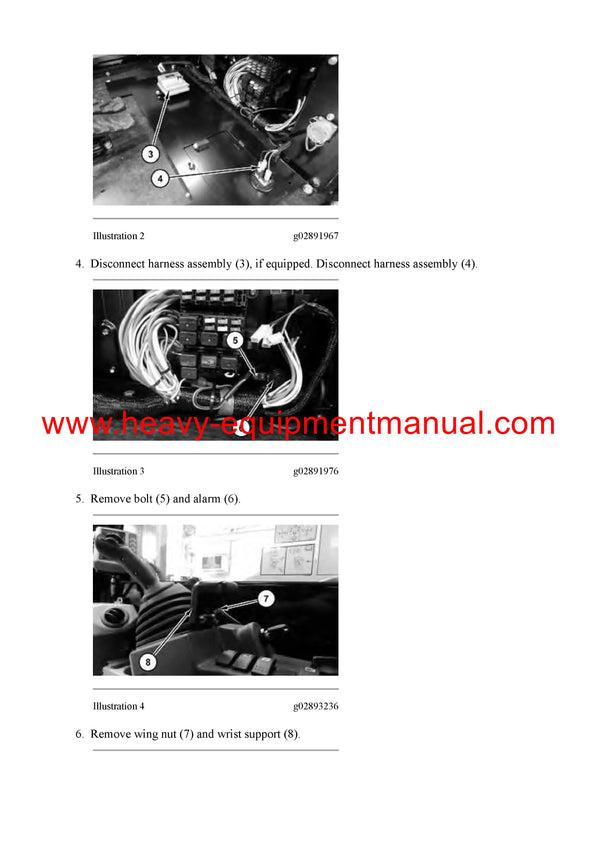 3

4

Illustration 2 g02891967

4. Disconnect harness assembly (3), if equipped. Disconnect harness assembly (4).

5

www.heavy-equipmentmanual.com

Illustration 3 g02891976

5. Remove bolt (5) and alarm (6).

7

8

Illustration 4 g02893236

6. Remove wing nut (7) and wrist support (8).