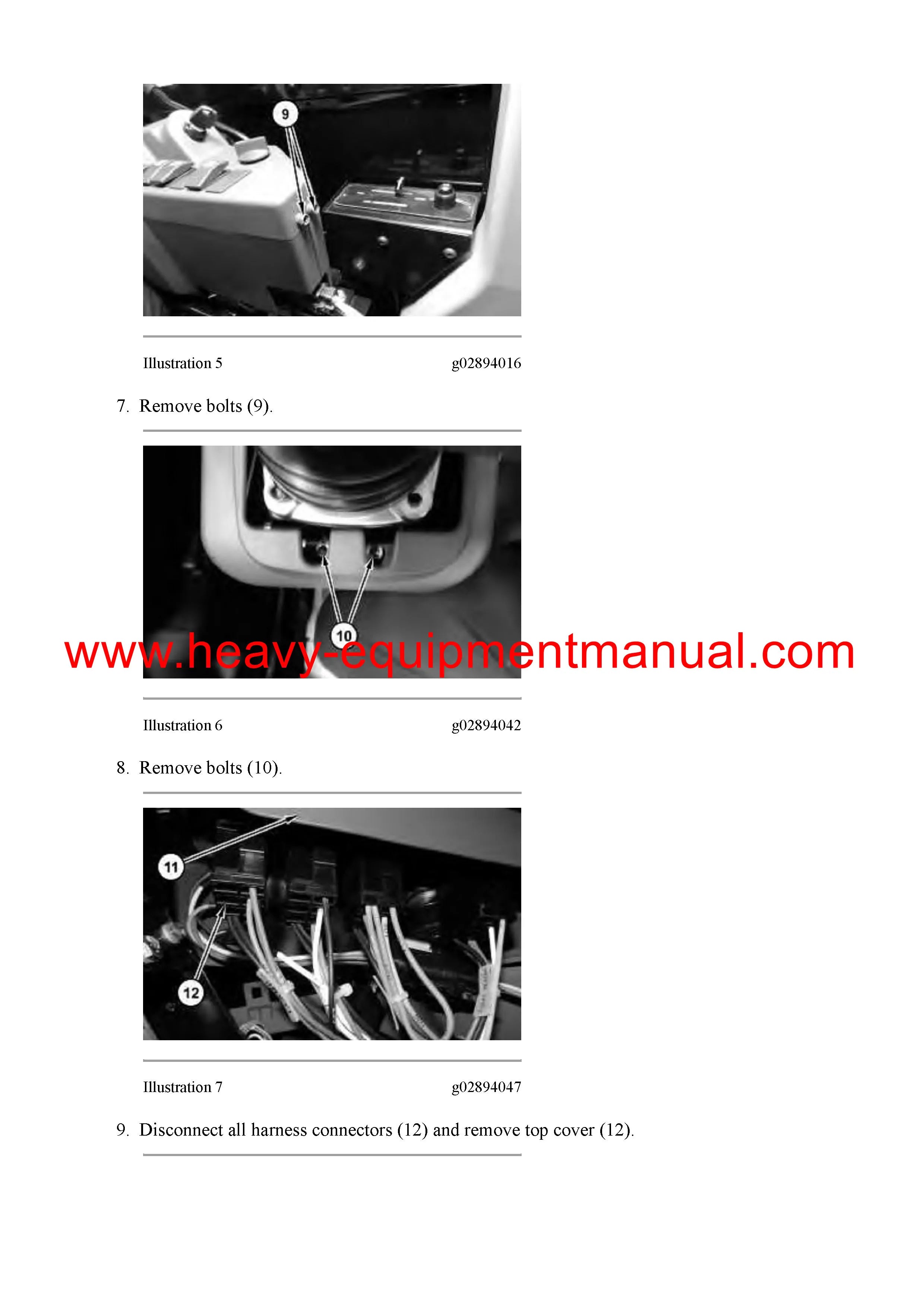 9

Illustration 5 g02894016

7. Remove bolts (9).

10

www.heavy-equipmentmanual.com

Illustration 6 g02894042

8. Remove bolts (10).

11

12

Illustration 7 g02894047

9. Disconnect all harness connectors (12) and remove top cover (12).