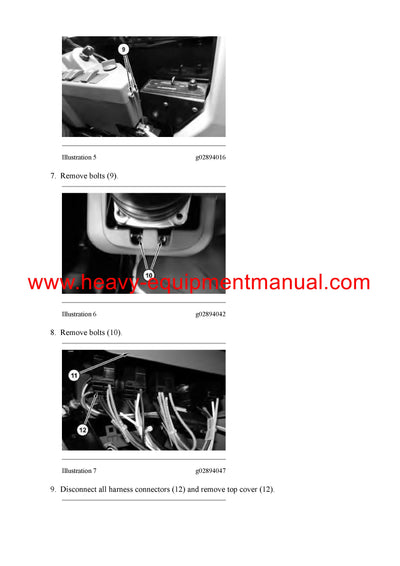 9

Illustration 5 g02894016

7. Remove bolts (9).

10

www.heavy-equipmentmanual.com

Illustration 6 g02894042

8. Remove bolts (10).

11

12

Illustration 7 g02894047

9. Disconnect all harness connectors (12) and remove top cover (12).