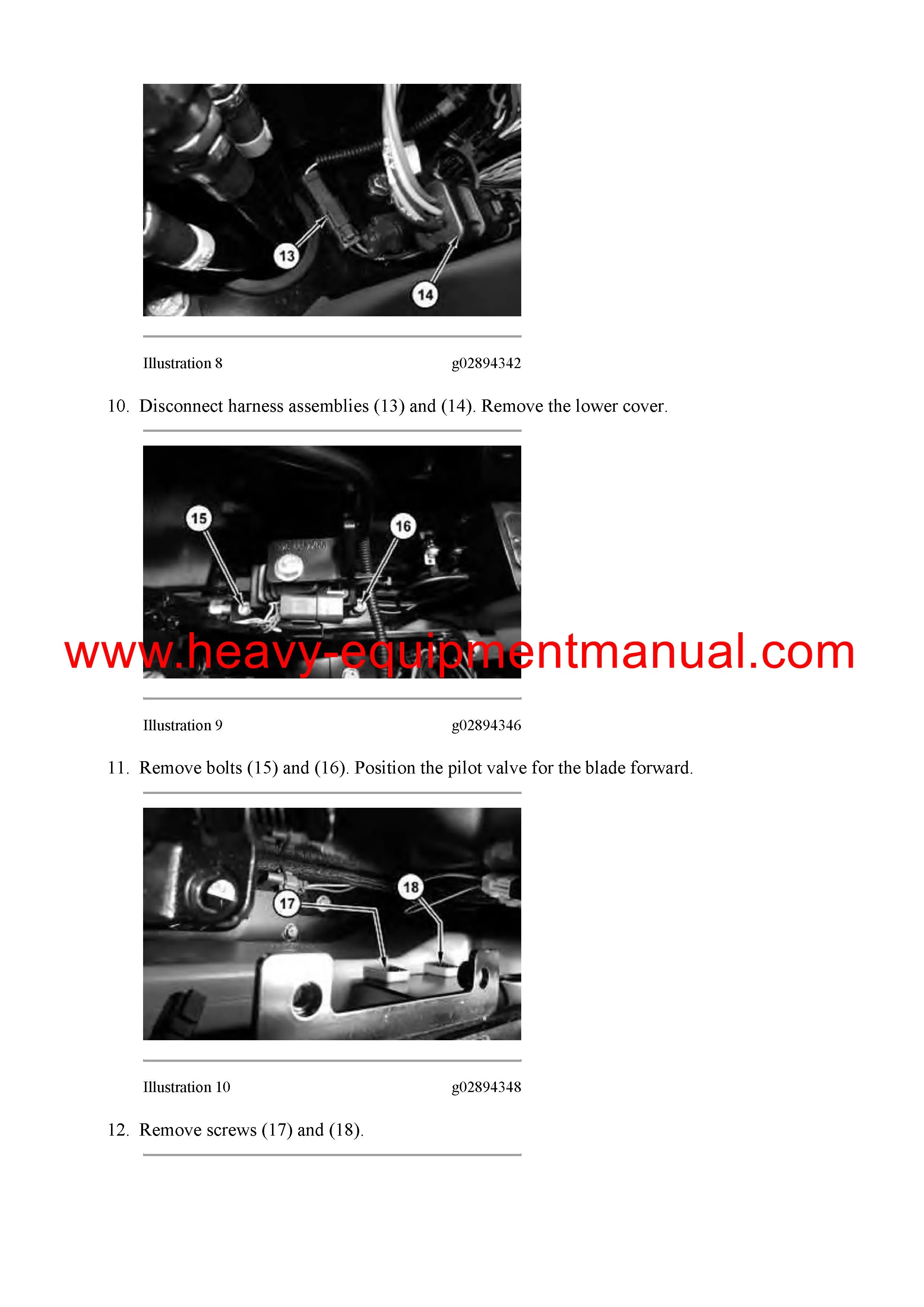 13

14

Illustration 8 g02894342

10. Disconnect harness assemblies (13) and (14). Remove the lower cover.

15

16

www.heavy-equipmentmanual.com

Illustration 9 g02894346

11. Remove bolts (15) and (16). Position the pilot valve for the blade forward.

17

18

Illustration 10 g02894348

12. Remove screws (17) and (18).