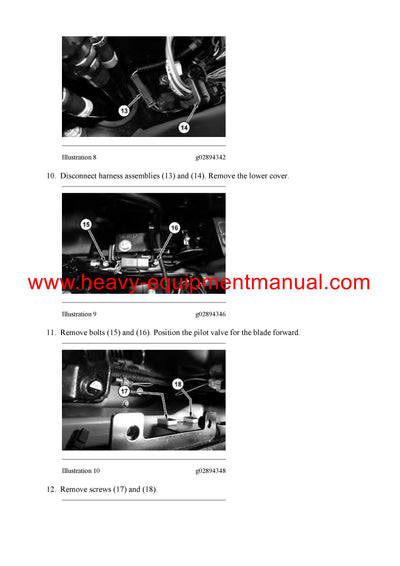 13

14

Illustration 8 g02894342

10. Disconnect harness assemblies (13) and (14). Remove the lower cover.

15

16

www.heavy-equipmentmanual.com

Illustration 9 g02894346

11. Remove bolts (15) and (16). Position the pilot valve for the blade forward.

17

18

Illustration 10 g02894348

12. Remove screws (17) and (18).