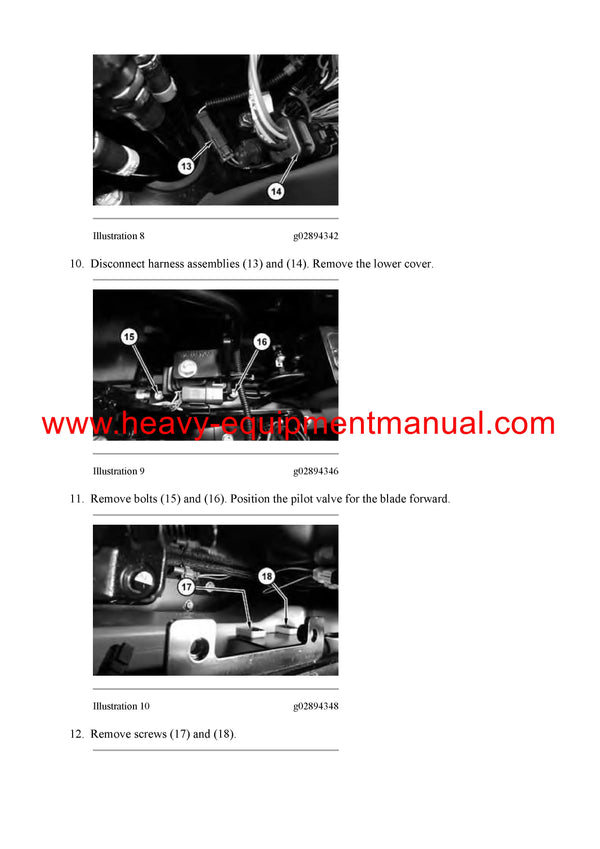 13

14

Illustration 8 g02894342

10. Disconnect harness assemblies (13) and (14). Remove the lower cover.

15

16

www.heavy-equipmentmanual.com

Illustration 9 g02894346

11. Remove bolts (15) and (16). Position the pilot valve for the blade forward.

17

18

Illustration 10 g02894348

12. Remove screws (17) and (18).