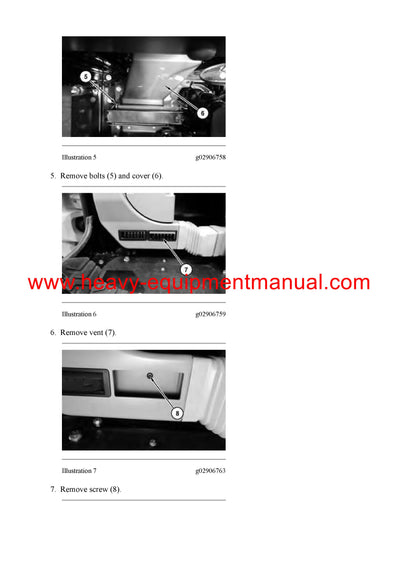 5

6

Illustration 5 g02906758

5. Remove bolts (5) and cover (6).

7

www.heavy-equipmentmanual.com

Illustration 6 g02906759

6. Remove vent (7).

8

Illustration 7 g02906763

7. Remove screw (8).