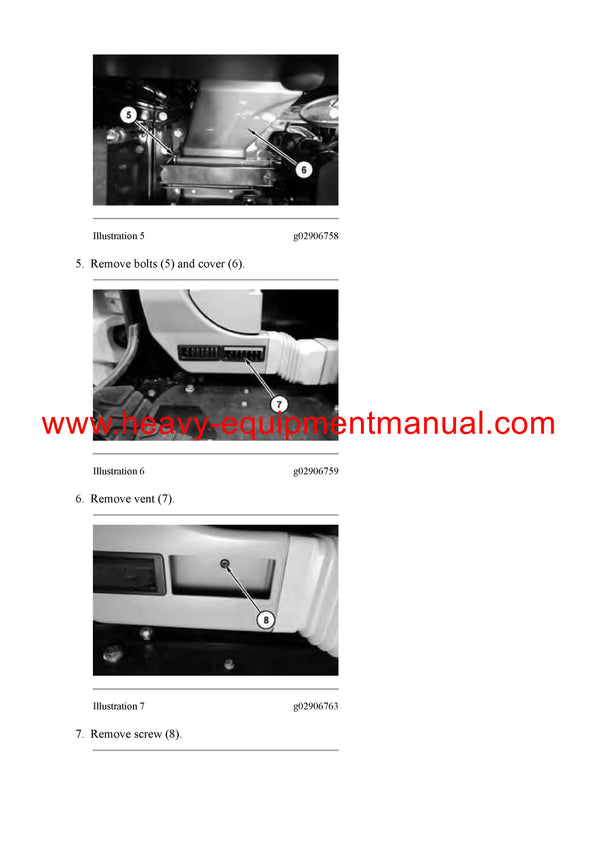 5

6

Illustration 5 g02906758

5. Remove bolts (5) and cover (6).

7

www.heavy-equipmentmanual.com

Illustration 6 g02906759

6. Remove vent (7).

8

Illustration 7 g02906763

7. Remove screw (8).