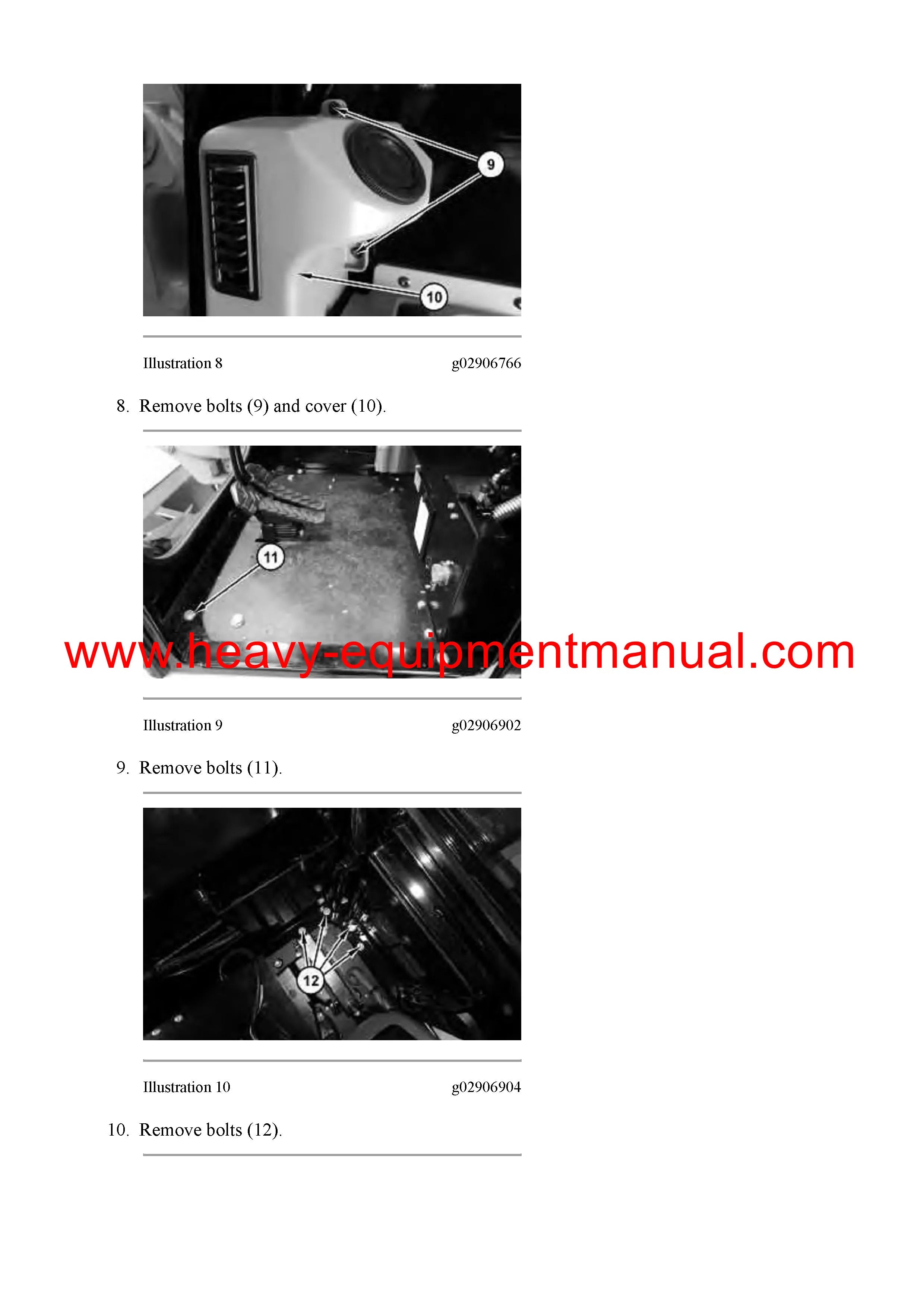 9

10

Illustration 8 g02906766

8. Remove bolts (9) and cover (10).

11

www.heavy-equipmentmanual.com

Illustration 9 g02906902

9. Remove bolts (11).

12

Illustration 10 g02906904

10. Remove bolts (12).