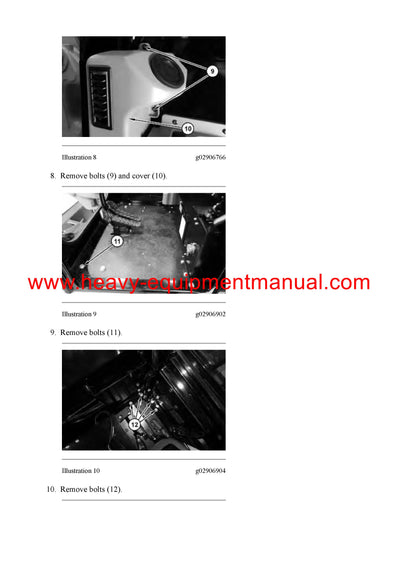 9

10

Illustration 8 g02906766

8. Remove bolts (9) and cover (10).

11

www.heavy-equipmentmanual.com

Illustration 9 g02906902

9. Remove bolts (11).

12

Illustration 10 g02906904

10. Remove bolts (12).