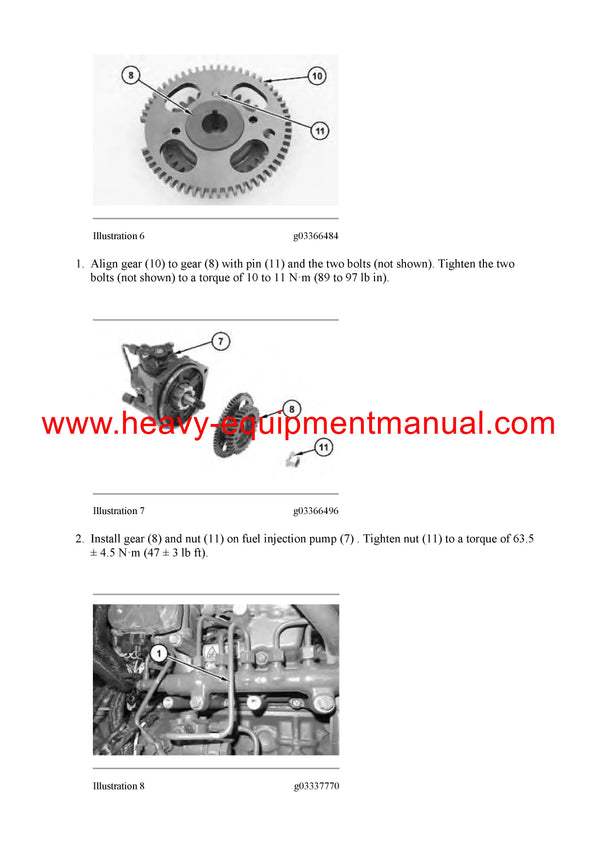 8
10
11

Illustration 6 g03366484

1. Align gear (10) to gear (8) with pin (11) and the two bolts (not shown). Tighten the two bolts (not shown) to a torque of 10 to 11 N·m (89 to 97 lb in).

7
8
11

www.heavy-equipmentmanual.com

Illustration 7 g03366496

2. Install gear (8) and nut (11) on fuel injection pump (7) . Tighten nut (11) to a torque of 63.5 ± 4.5 N·m (47 ± 3 lb ft).

1

Illustration 8 g03337770