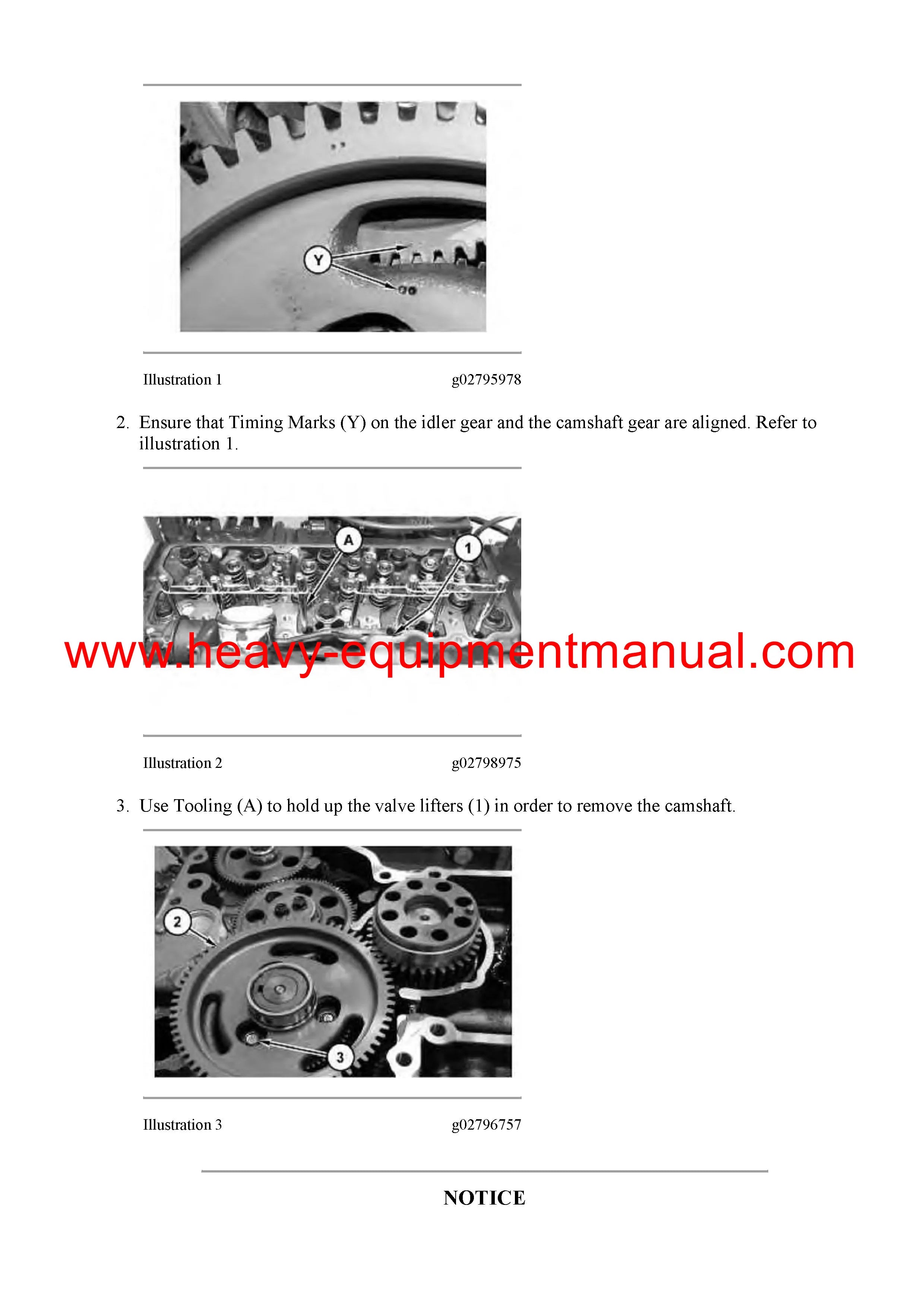 Y

Illustration 1 g02795978

2. Ensure that Timing Marks (Y) on the idler gear and the camshaft gear are aligned. Refer to illustration 1.

A

1

www.heavy-equipmentmanual.com

Illustration 2 g02798975

3. Use Tooling (A) to hold up the valve lifters (1) in order to remove the camshaft.

2

3

Illustration 3 g02796757

NOTICE