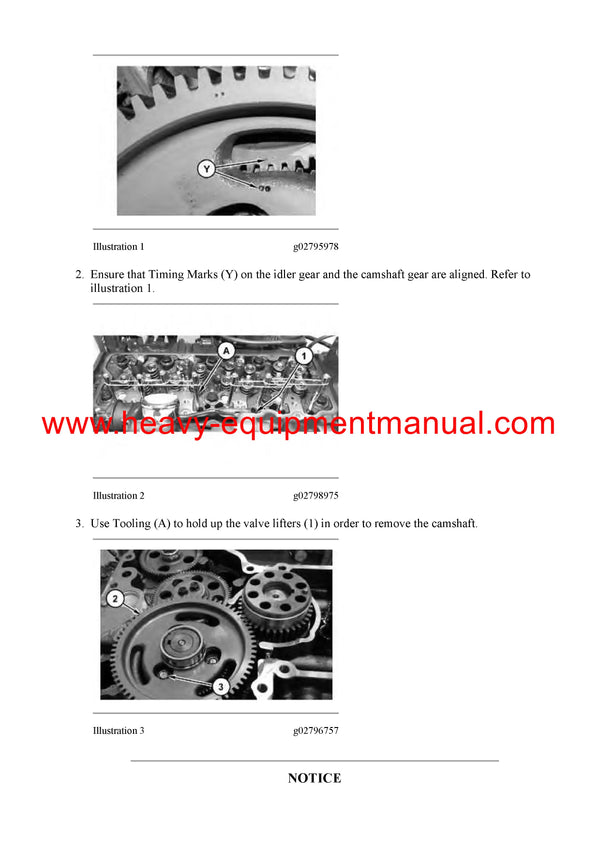 Y

Illustration 1 g02795978

2. Ensure that Timing Marks (Y) on the idler gear and the camshaft gear are aligned. Refer to illustration 1.

A

1

www.heavy-equipmentmanual.com

Illustration 2 g02798975

3. Use Tooling (A) to hold up the valve lifters (1) in order to remove the camshaft.

2

3

Illustration 3 g02796757

NOTICE