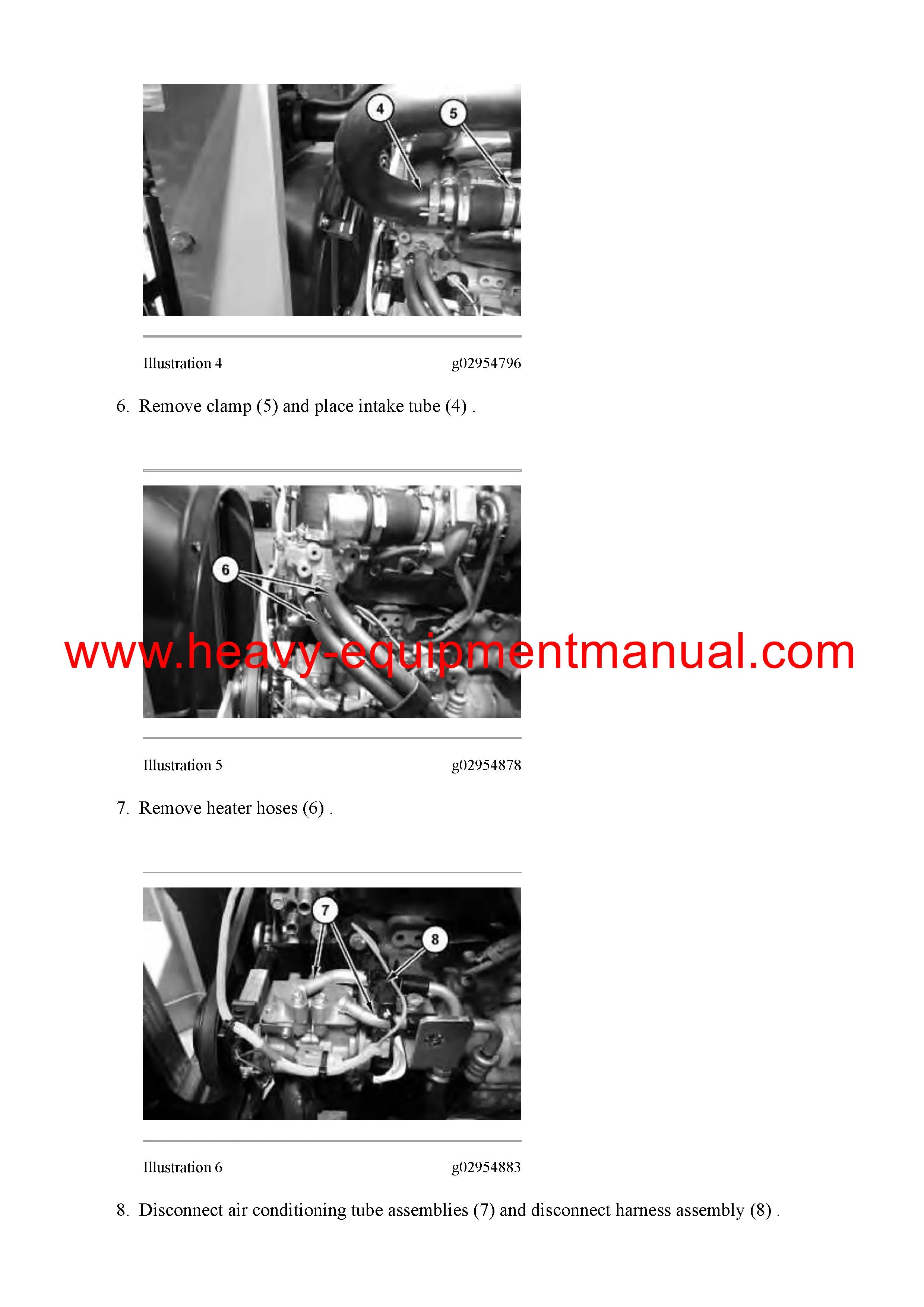 4

5

Illustration 4 g02954796

6. Remove clamp (5) and place intake tube (4) .

6

www.heavy-equipmentmanual.com

Illustration 5 g02954878

7. Remove heater hoses (6) .

7

8

Illustration 6 g02954883

8. Disconnect air conditioning tube assemblies (7) and disconnect harness assembly (8) .