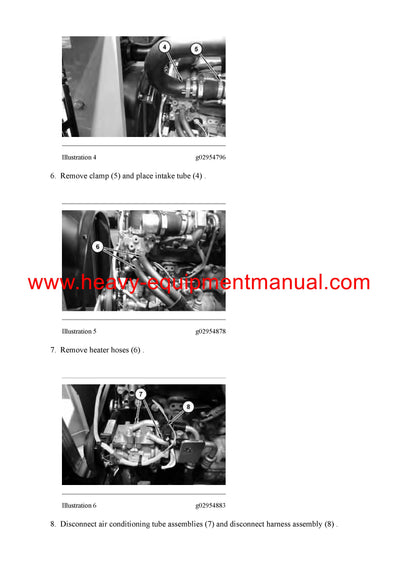 4
5

Illustration 4 g02954796

6. Remove clamp (5) and place intake tube (4) .

6

www.heavy-equipmentmanual.com

Illustration 5 g02954878

7. Remove heater hoses (6) .

7
8

Illustration 6 g02954883

8. Disconnect air conditioning tube assemblies (7) and disconnect harness assembly (8) .