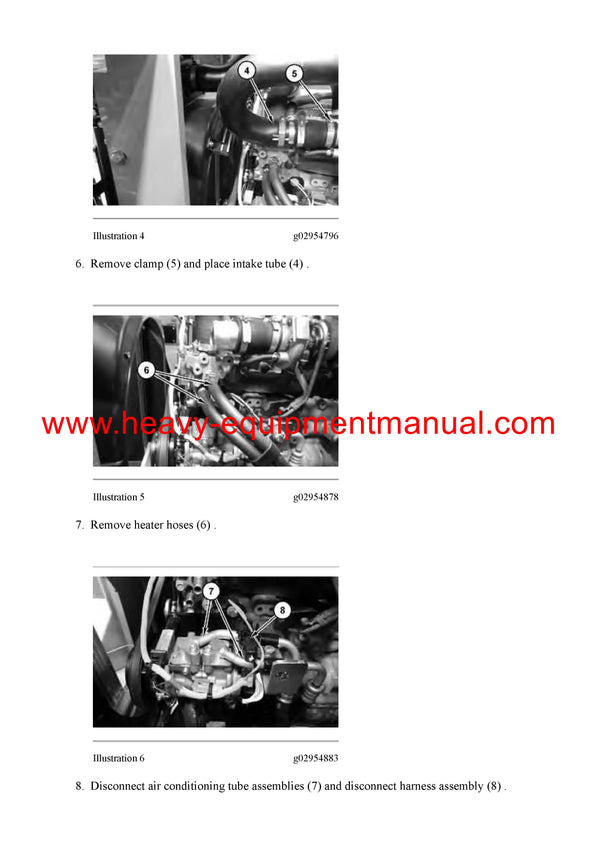 4

5

Illustration 4 g02954796

6. Remove clamp (5) and place intake tube (4) .

6

www.heavy-equipmentmanual.com

Illustration 5 g02954878

7. Remove heater hoses (6) .

7

8

Illustration 6 g02954883

8. Disconnect air conditioning tube assemblies (7) and disconnect harness assembly (8) .