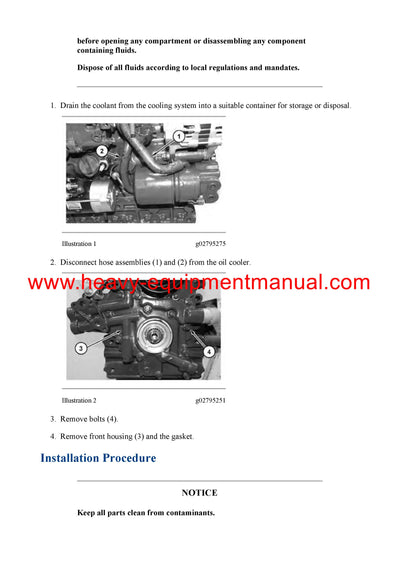 before opening any compartment or disassembling any component containing fluids.

Dispose of all fluids according to local regulations and mandates.

1. Drain the coolant from the cooling system into a suitable container for storage or disposal.

1

2

Illustration 1 g02795275

2. Disconnect hose assemblies (1) and (2) from the oil cooler.

www.heavy-equipmentmanual.com

3

4

Illustration 2 g02795251

3. Remove bolts (4).

4. Remove front housing (3) and the gasket.

Installation Procedure

NOTICE

Keep all parts clean from contaminants.