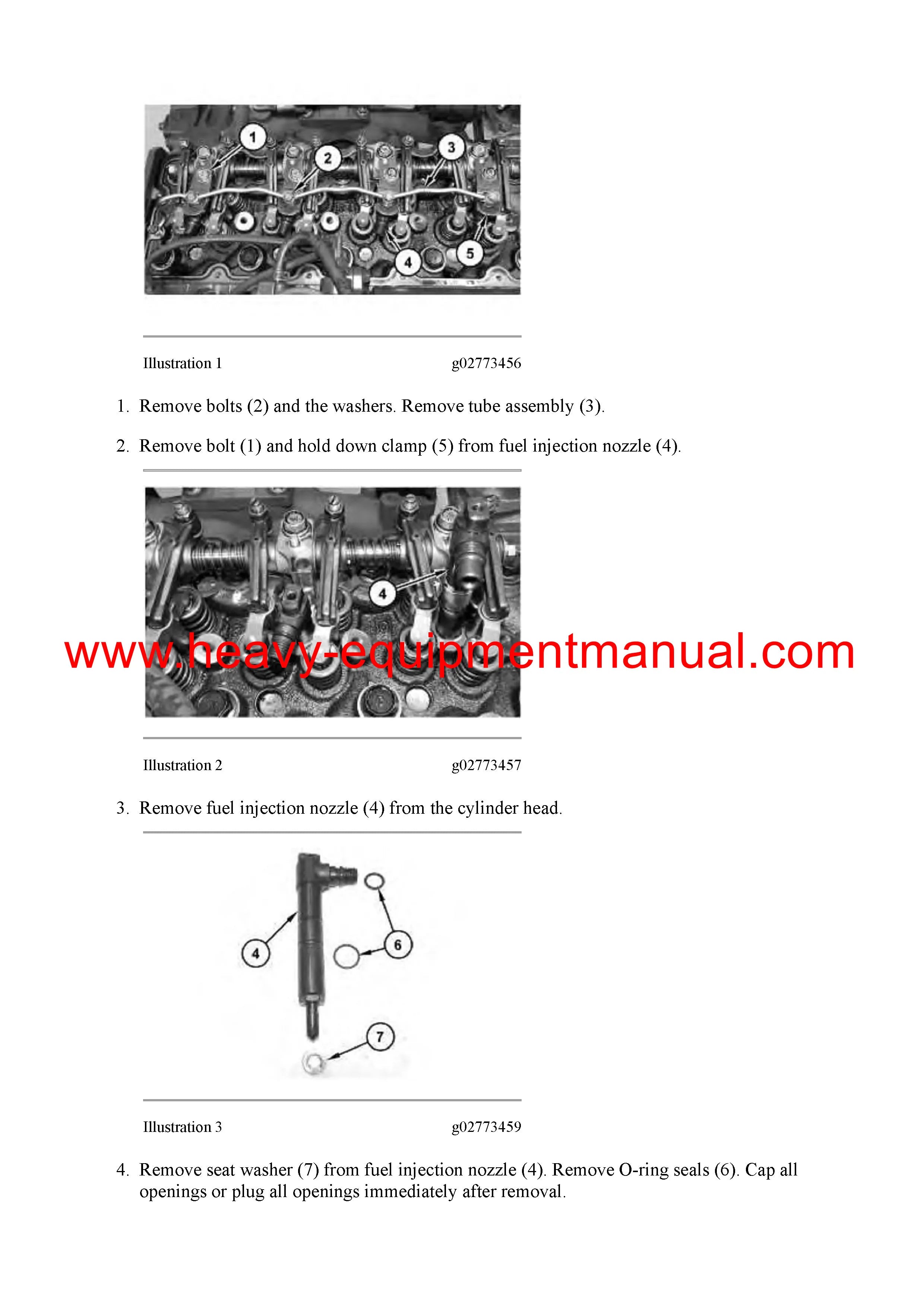 1
2
3
4
5

Illustration 1 g02773456

1. Remove bolts (2) and the washers. Remove tube assembly (3).

2. Remove bolt (1) and hold down clamp (5) from fuel injection nozzle (4).

4

www.heavy-equipmentmanual.com

Illustration 2 g02773457

3. Remove fuel injection nozzle (4) from the cylinder head.

4
6
7

Illustration 3 g02773459

4. Remove seat washer (7) from fuel injection nozzle (4). Remove O-ring seals (6). Cap all openings or plug all openings immediately after removal.