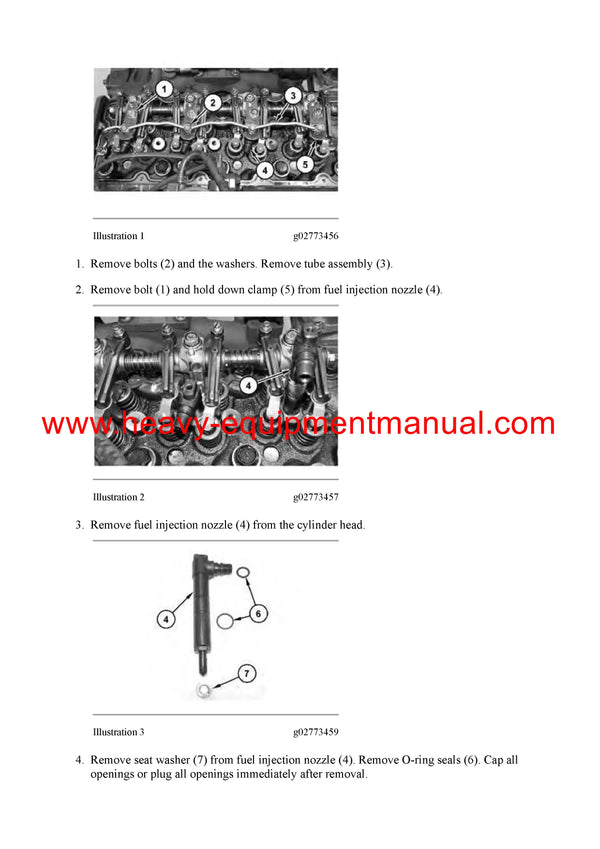 1

2

3

4

5

Illustration 1 g02773456

1. Remove bolts (2) and the washers. Remove tube assembly (3).

2. Remove bolt (1) and hold down clamp (5) from fuel injection nozzle (4).

4

www.heavy-equipmentmanual.com

Illustration 2 g02773457

3. Remove fuel injection nozzle (4) from the cylinder head.

4

6

7

Illustration 3 g02773459

4. Remove seat washer (7) from fuel injection nozzle (4). Remove O-ring seals (6). Cap all openings or plug all openings immediately after removal.