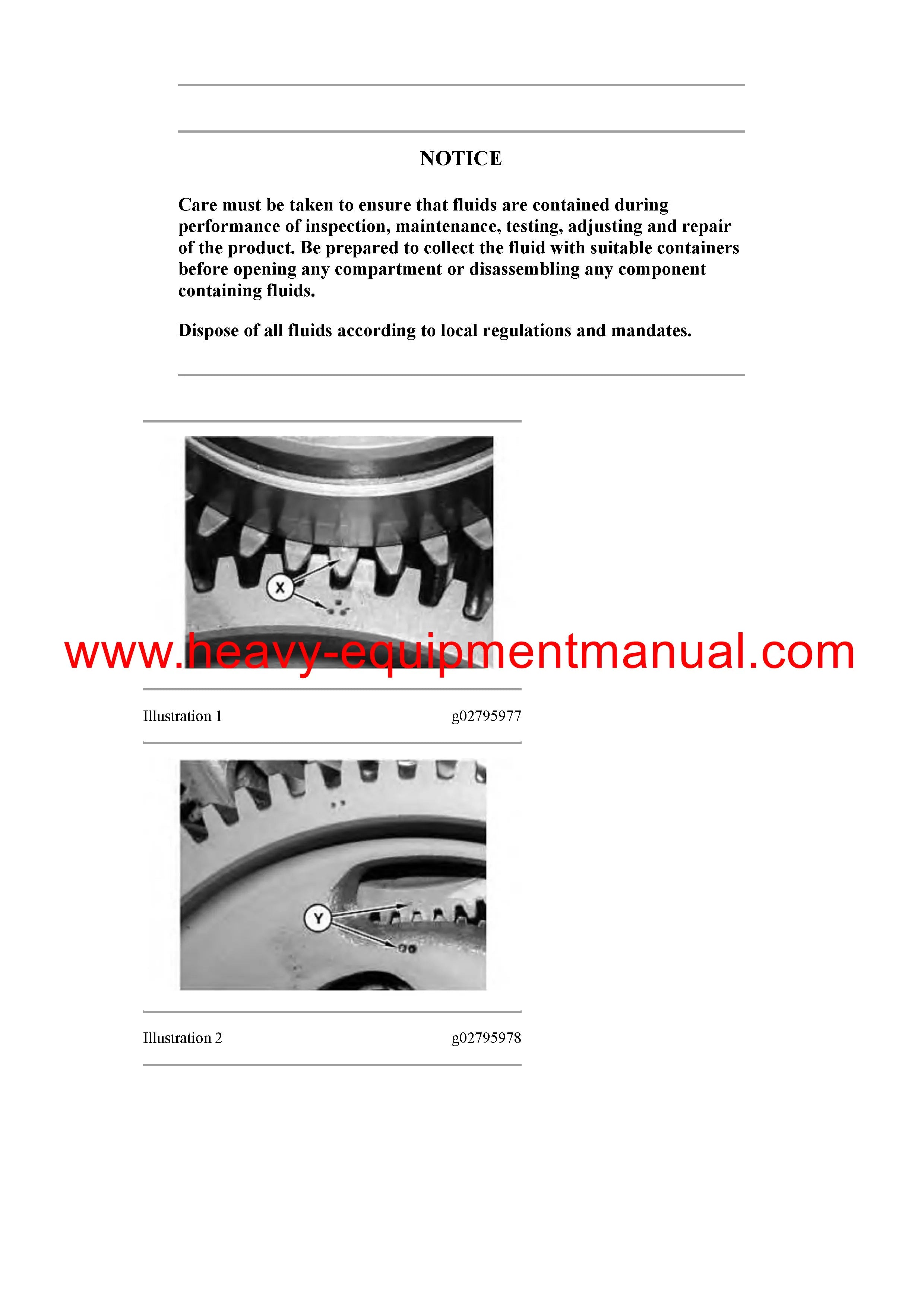 NOTICE

Care must be taken to ensure that fluids are contained during performance of inspection, maintenance, testing, adjusting and repair of the product. Be prepared to collect the fluid with suitable containers before opening any compartment or disassembling any component containing fluids.

Dispose of all fluids according to local regulations and mandates.

X

www.heavy-equipmentmanual.com

Illustration 1 g02795977

Y

Illustration 2 g02795978