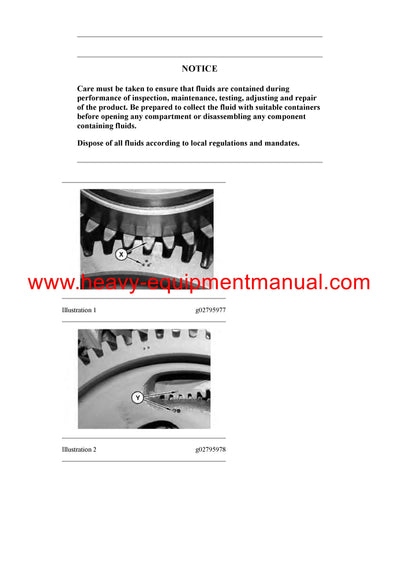 NOTICE

Care must be taken to ensure that fluids are contained during performance of inspection, maintenance, testing, adjusting and repair of the product. Be prepared to collect the fluid with suitable containers before opening any compartment or disassembling any component containing fluids.

Dispose of all fluids according to local regulations and mandates.

X

www.heavy-equipmentmanual.com

Illustration 1 g02795977

Y

Illustration 2 g02795978