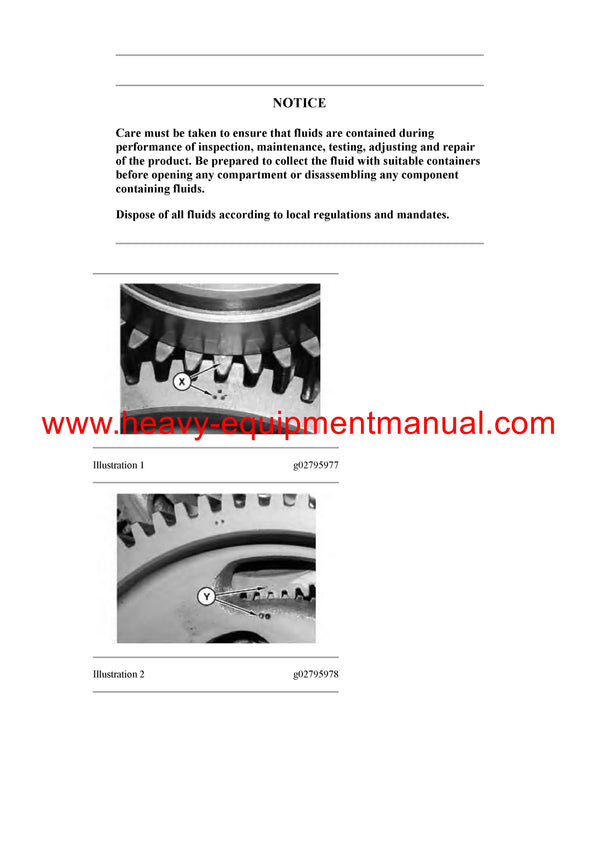 NOTICE

Care must be taken to ensure that fluids are contained during performance of inspection, maintenance, testing, adjusting and repair of the product. Be prepared to collect the fluid with suitable containers before opening any compartment or disassembling any component containing fluids.

Dispose of all fluids according to local regulations and mandates.

X

www.heavy-equipmentmanual.com

Illustration 1 g02795977

Y

Illustration 2 g02795978