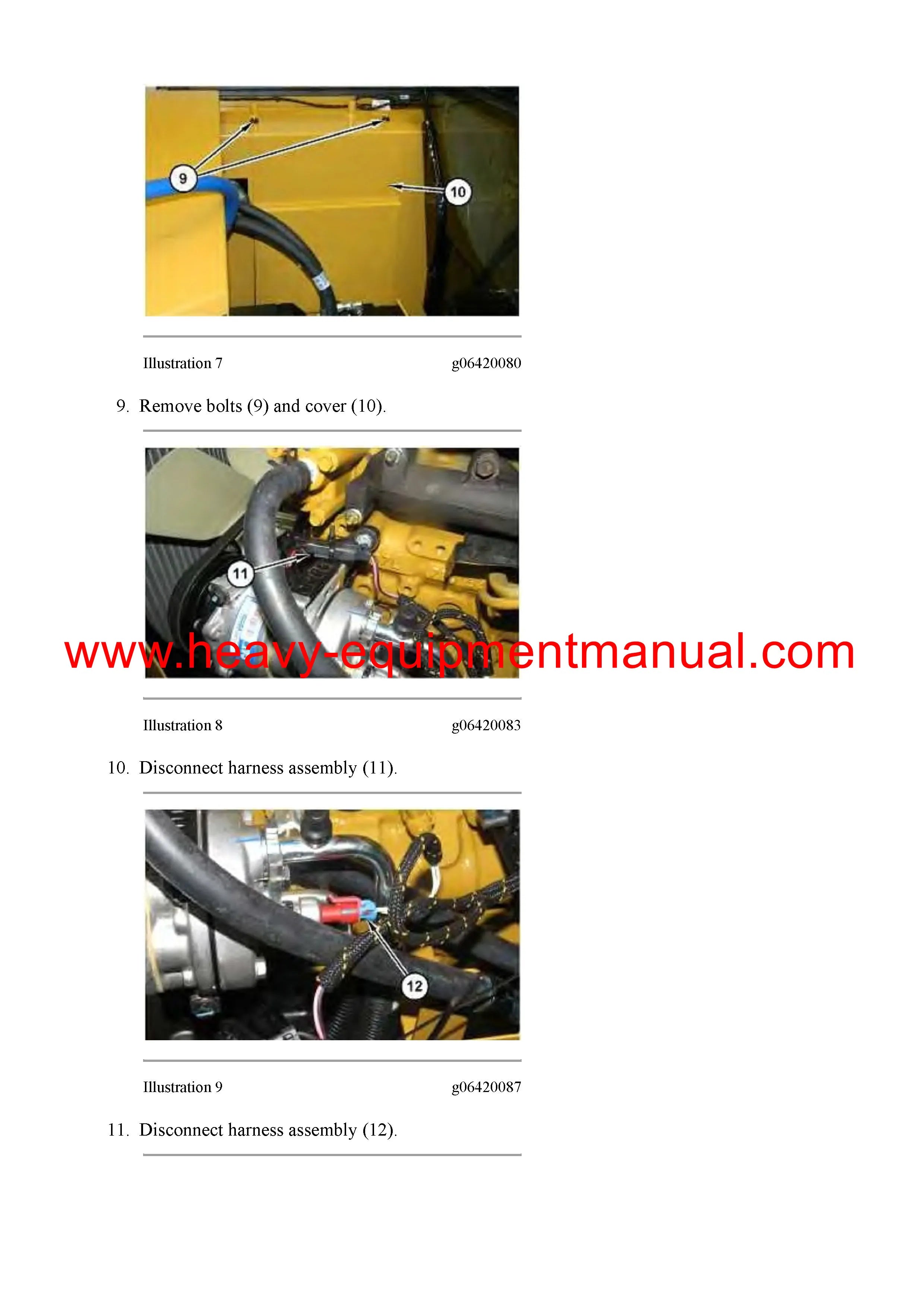 9

10

Illustration 7 g06420080

9. Remove bolts (9) and cover (10).

11

www.heavy-equipmentmanual.com

Illustration 8 g06420083

10. Disconnect harness assembly (11).

12

Illustration 9 g06420087

11. Disconnect harness assembly (12).