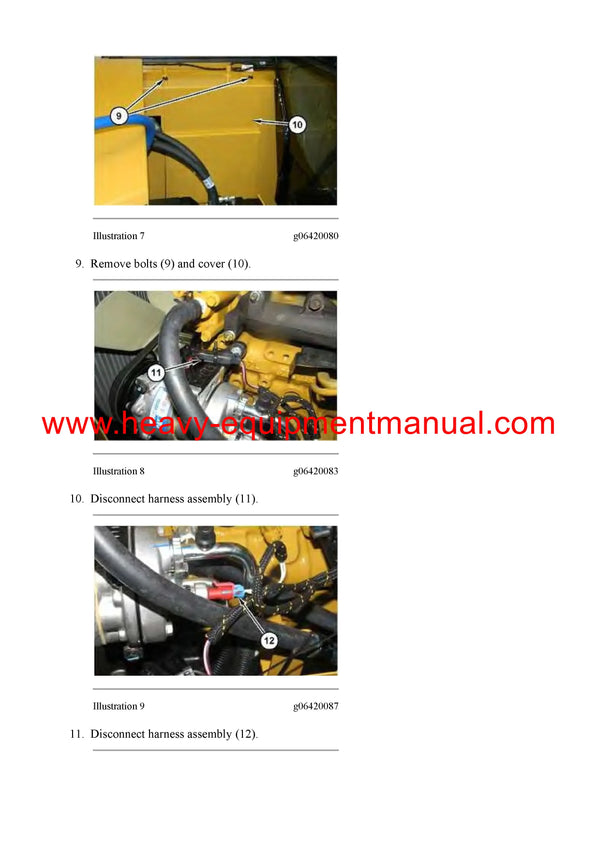 9

10

Illustration 7 g06420080

9. Remove bolts (9) and cover (10).

11

www.heavy-equipmentmanual.com

Illustration 8 g06420083

10. Disconnect harness assembly (11).

12

Illustration 9 g06420087

11. Disconnect harness assembly (12).