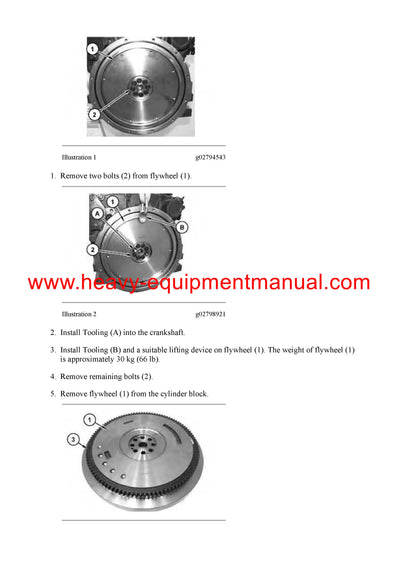 1

2

Illustration 1 g02794543

1. Remove two bolts (2) from flywheel (1).

1

A

B

2

www.heavy-equipmentmanual.com

Illustration 2 g02798921

2. Install Tooling (A) into the crankshaft.

3. Install Tooling (B) and a suitable lifting device on flywheel (1). The weight of flywheel (1) is approximately 30 kg (66 lb).

4. Remove remaining bolts (2).

5. Remove flywheel (1) from the cylinder block.

1

3