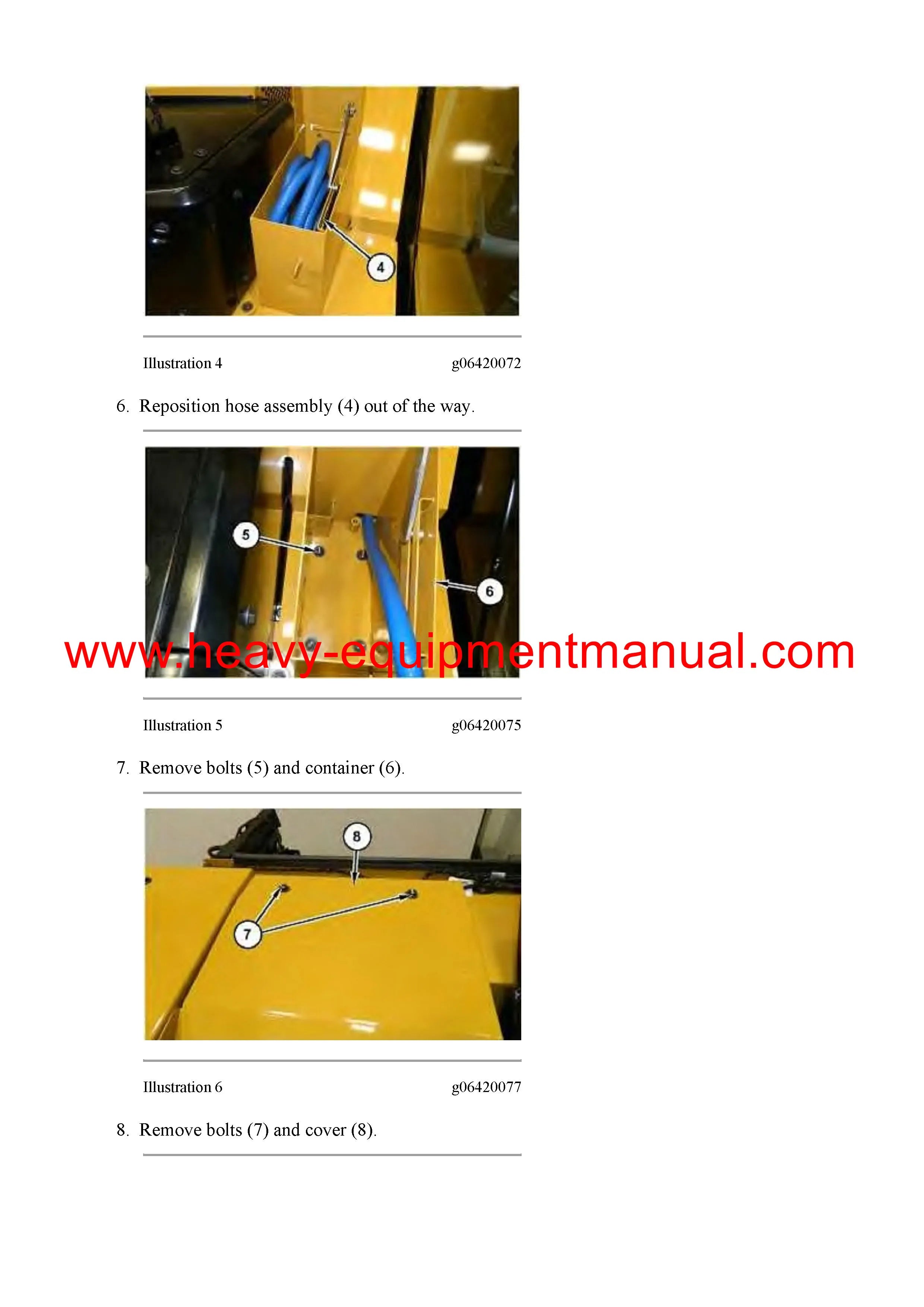 4

Illustration 4 g06420072

6. Reposition hose assembly (4) out of the way.

5

6

www.heavy-equipmentmanual.com

Illustration 5 g06420075

7. Remove bolts (5) and container (6).

8

7

Illustration 6 g06420077

8. Remove bolts (7) and cover (8).