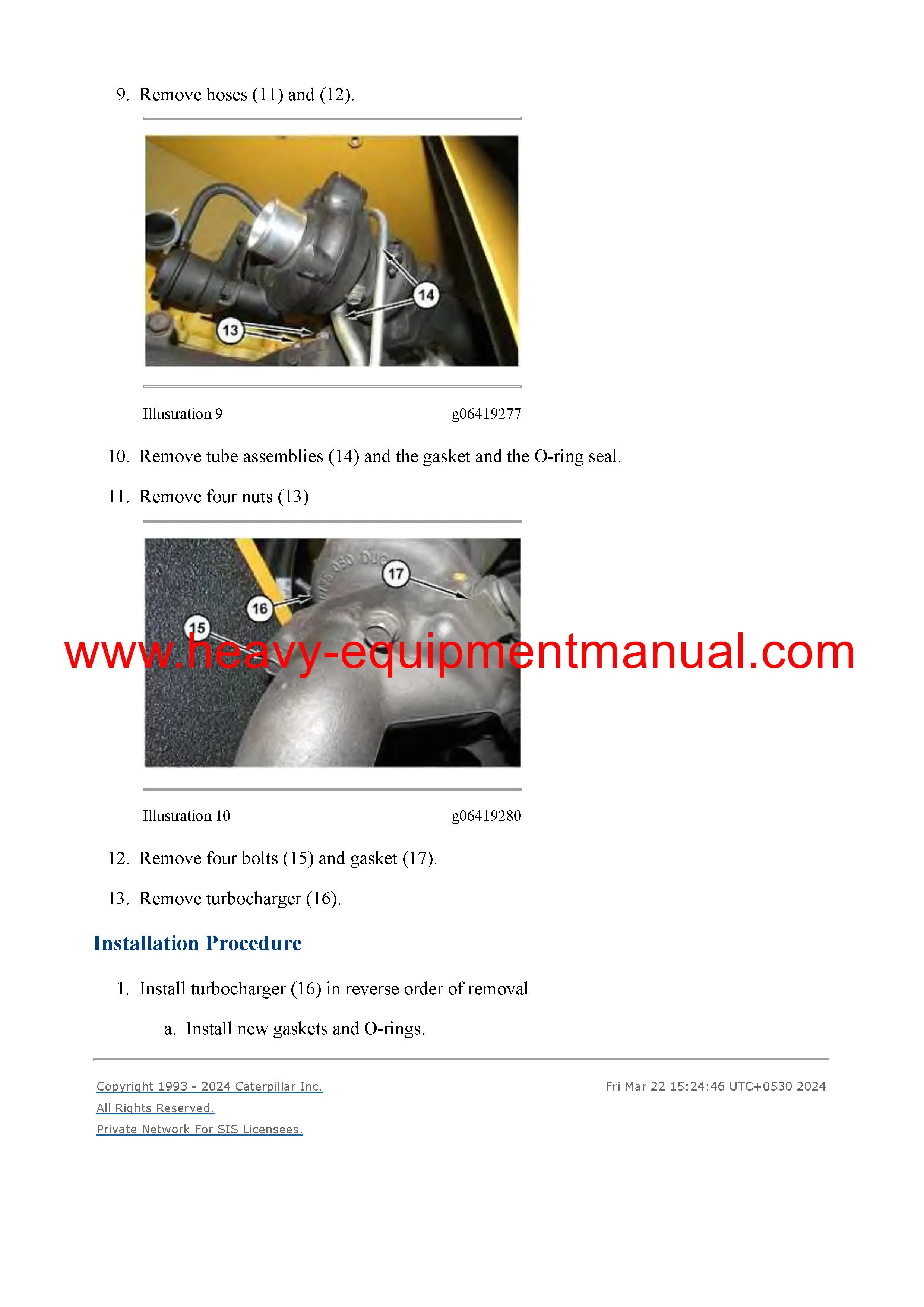 9. Remove hoses (11) and (12).

14

13

Illustration 9 g06419277

10. Remove tube assemblies (14) and the gasket and the O-ring seal.

11. Remove four nuts (13)

17

16

15

www.heavy-equipmentmanual.com

Illustration 10 g06419280

12. Remove four bolts (15) and gasket (17).

13. Remove turbocharger (16).

Installation Procedure

1. Install turbocharger (16) in reverse order of removal

a. Install new gaskets and O-rings.

Copyright 1993 - 2024 Caterpillar Inc.
All Rights Reserved.
Private Network For SIS Licensees.

Fri Mar 22 15:24:46 UTC+0530 2024