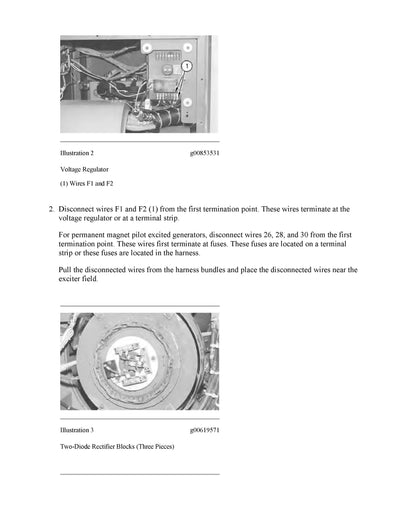 1

Illustration 2 g00853531

Voltage Regulator

(1) Wires F1 and F2

2. Disconnect wires F1 and F2 (1) from the first termination point. These wires terminate at the voltage regulator or at a terminal strip.

For permanent magnet pilot excited generators, disconnect wires 26, 28, and 30 from the first termination point. These wires first terminate at fuses. These fuses are located on a terminal strip or these fuses are located in the harness.

Pull the disconnected wires from the harness bundles and place the disconnected wires near the exciter field.

Illustration 3 g00619571

Two-Diode Rectifier Blocks (Three Pieces)