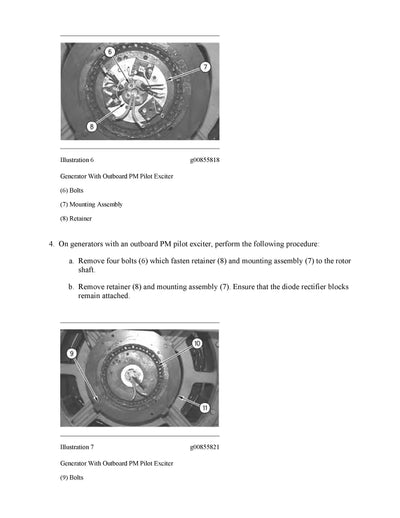 6

7

8

Illustration 6 g00855818

Generator With Outboard PM Pilot Exciter

(6) Bolts

(7) Mounting Assembly

(8) Retainer

4. On generators with an outboard PM pilot exciter, perform the following procedure:

a. Remove four bolts (6) which fasten retainer (8) and mounting assembly (7) to the rotor shaft.

b. Remove retainer (8) and mounting assembly (7). Ensure that the diode rectifier blocks remain attached.

9

10

11

Illustration 7 g00855821

Generator With Outboard PM Pilot Exciter

(9) Bolts