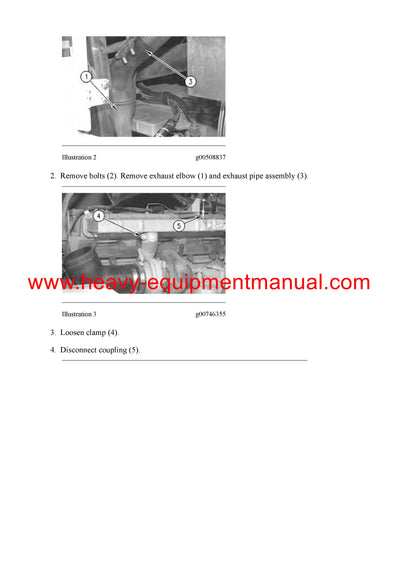 1

3

Illustration 2

g00508837

2. Remove bolts (2). Remove exhaust elbow (1) and exhaust pipe assembly (3).

4

5

www.heavy-equipmentmanual.com

Illustration 3

g00746355

3. Loosen clamp (4).

4. Disconnect coupling (5).