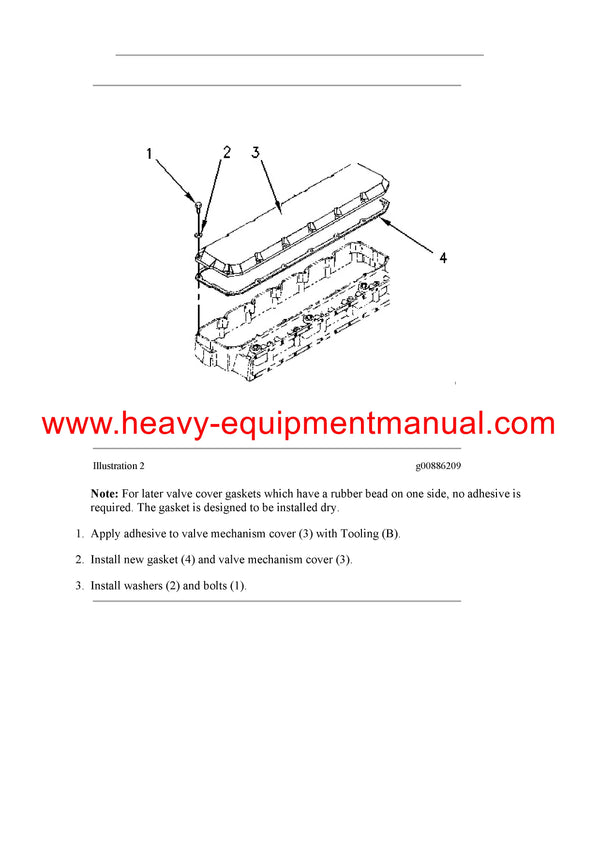 1 2 3

4

www.heavy-equipmentmanual.com

Illustration 2 g00886209

**Note:** For later valve cover gaskets which have a rubber bead on one side, no adhesive is required. The gasket is designed to be installed dry.

1. Apply adhesive to valve mechanism cover (3) with Tooling (B).

2. Install new gasket (4) and valve mechanism cover (3).

3. Install washers (2) and bolts (1).