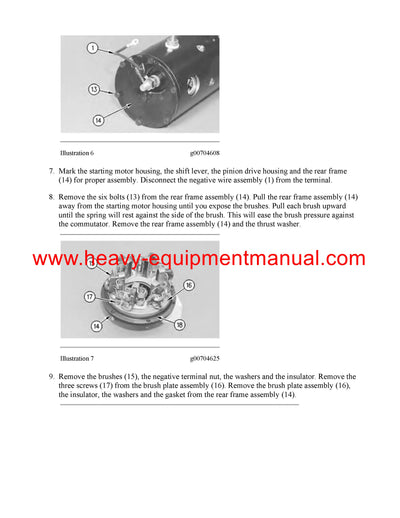 1

13

14

Illustration 6 g00704608

7. Mark the starting motor housing, the shift lever, the pinion drive housing and the rear frame (14) for proper assembly. Disconnect the negative wire assembly (1) from the terminal.

8. Remove the six bolts (13) from the rear frame assembly (14). Pull the rear frame assembly (14) away from the starting motor housing until you expose the brushes. Pull each brush upward until the spring will rest against the side of the brush. This will ease the brush pressure against the commutator. Remove the rear frame assembly (14) and the thrust washer.

www.heavy-equipmentmanual.com

15

16

17

14

18

Illustration 7 g00704625

9. Remove the brushes (15), the negative terminal nut, the washers and the insulator. Remove the three screws (17) from the brush plate assembly (16). Remove the brush plate assembly (16), the insulator, the washers and the gasket from the rear frame assembly (14).