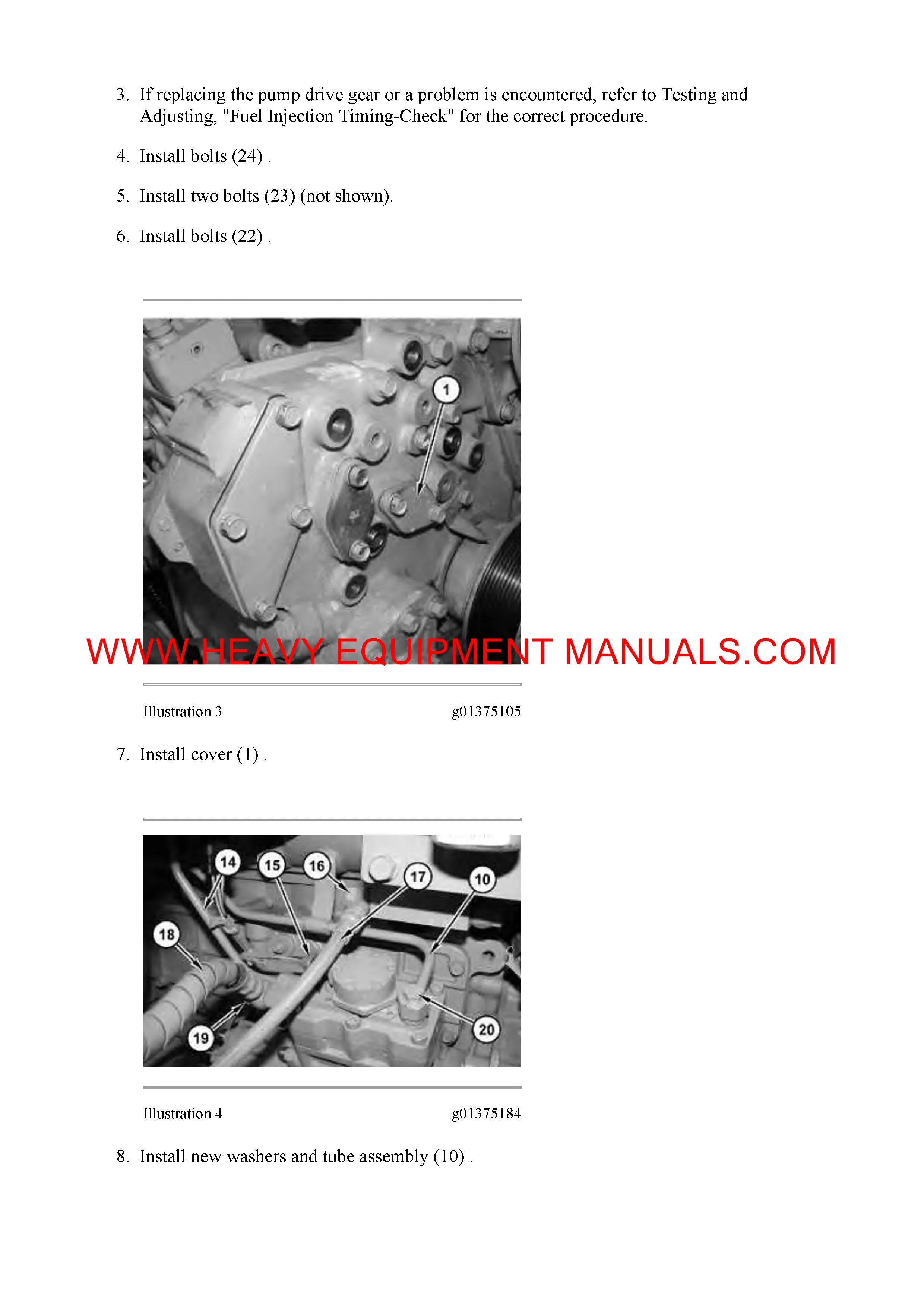 3. If replacing the pump drive gear or a problem is encountered, refer to Testing and Adjusting, "Fuel Injection Timing-Check" for the correct procedure.

4. Install bolts (24) .

5. Install two bolts (23) (not shown).

6. Install bolts (22) .

1

WWW.HEAVY EQUIPMENT MANUALS.COM

Illustration 3 g01375105

7. Install cover (1) .

14 15 16 17 10 18 19 20

Illustration 4 g01375184

8. Install new washers and tube assembly (10) .