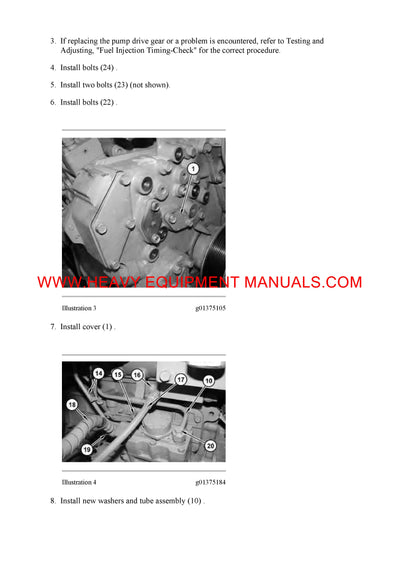 3. If replacing the pump drive gear or a problem is encountered, refer to Testing and Adjusting, "Fuel Injection Timing-Check" for the correct procedure.

4. Install bolts (24) .

5. Install two bolts (23) (not shown).

6. Install bolts (22) .

1

WWW.HEAVY EQUIPMENT MANUALS.COM

Illustration 3 g01375105

7. Install cover (1) .

14 15 16 17 10 18 19 20

Illustration 4 g01375184

8. Install new washers and tube assembly (10) .