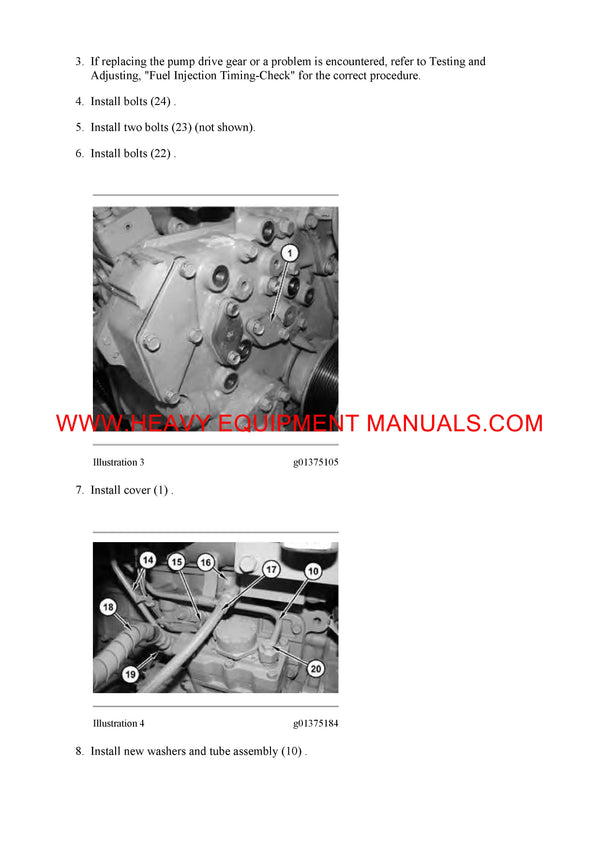 3. If replacing the pump drive gear or a problem is encountered, refer to Testing and Adjusting, "Fuel Injection Timing-Check" for the correct procedure.

4. Install bolts (24) .

5. Install two bolts (23) (not shown).

6. Install bolts (22) .

1

WWW.HEAVY EQUIPMENT MANUALS.COM

Illustration 3 g01375105

7. Install cover (1) .

14 15 16 17 10 18 19 20

Illustration 4 g01375184

8. Install new washers and tube assembly (10) .