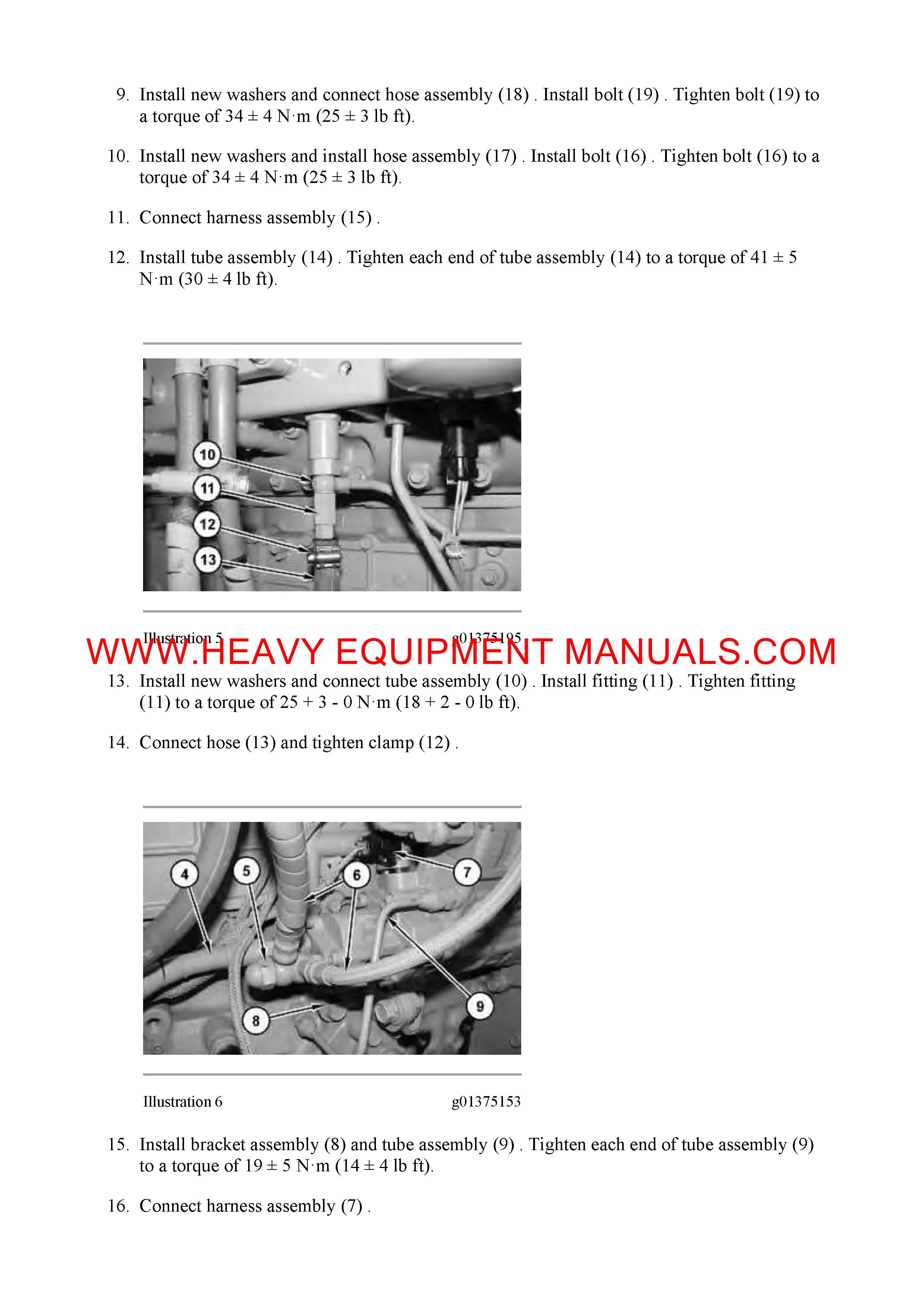 9. Install new washers and connect hose assembly (18) . Install bolt (19) . Tighten bolt (19) to a torque of 34 ± 4 N·m (25 ± 3 lb ft).

10. Install new washers and install hose assembly (17) . Install bolt (16) . Tighten bolt (16) to a torque of 34 ± 4 N·m (25 ± 3 lb ft).

11. Connect harness assembly (15) .

12. Install tube assembly (14) . Tighten each end of tube assembly (14) to a torque of 41 ± 5 N·m (30 ± 4 lb ft).

10
11
12
13

Illustration 5 g01375195

WWW.HEAVY EQUIPMENT MANUALS.COM

13. Install new washers and connect tube assembly (10) . Install fitting (11) . Tighten fitting (11) to a torque of 25 + 3 - 0 N·m (18 + 2 - 0 lb ft).

14. Connect hose (13) and tighten clamp (12) .

4
5
6
7
8
9

Illustration 6 g01375153

15. Install bracket assembly (8) and tube assembly (9) . Tighten each end of tube assembly (9) to a torque of 19 ± 5 N·m (14 ± 4 lb ft).

16. Connect harness assembly (7) .