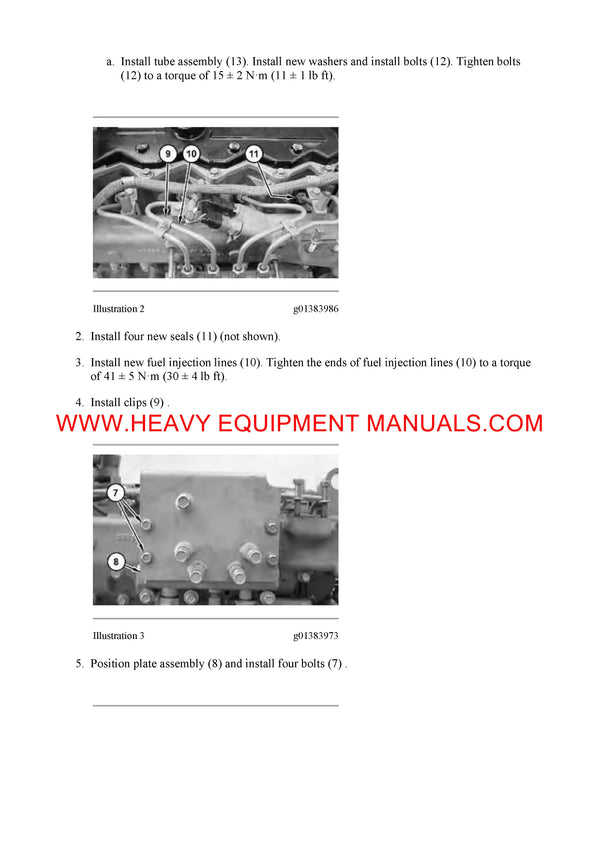 a. Install tube assembly (13). Install new washers and install bolts (12). Tighten bolts (12) to a torque of 15 ± 2 N·m (11 ± 1 lb ft).

9
10
11

Illustration 2 g01383986

2. Install four new seals (11) (not shown).

3. Install new fuel injection lines (10). Tighten the ends of fuel injection lines (10) to a torque of 41 ± 5 N·m (30 ± 4 lb ft).

4. Install clips (9) .

WWW.HEAVY EQUIPMENT MANUALS.COM

7
8

Illustration 3 g01383973

5. Position plate assembly (8) and install four bolts (7) .