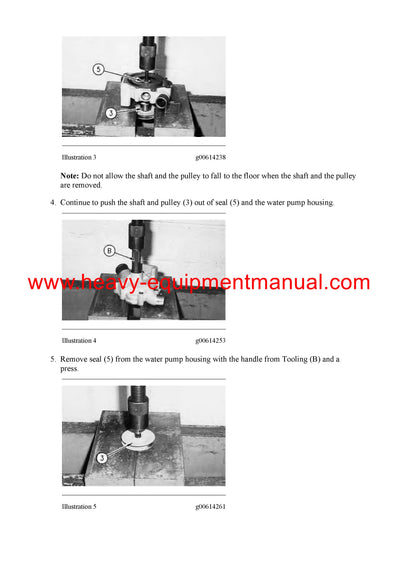 5

3

Illustration 3 g00614238

**Note:** Do not allow the shaft and the pulley to fall to the floor when the shaft and the pulley are removed.

4. Continue to push the shaft and pulley (3) out of seal (5) and the water pump housing.

B

www.heavy-equipmentmanual.com

Illustration 4 g00614253

5. Remove seal (5) from the water pump housing with the handle from Tooling (B) and a press.

3

Illustration 5 g00614261