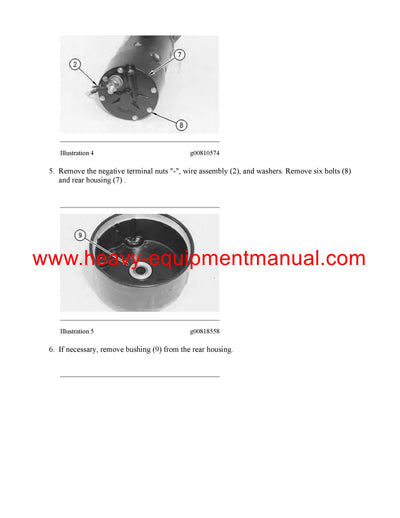 2

7

8

Illustration 4 g00810574

5. Remove the negative terminal nuts "-", wire assembly (2), and washers. Remove six bolts (8) and rear housing (7) .

9

www.heavy-equipmentmanual.com

Illustration 5 g00818558

6. If necessary, remove bushing (9) from the rear housing.