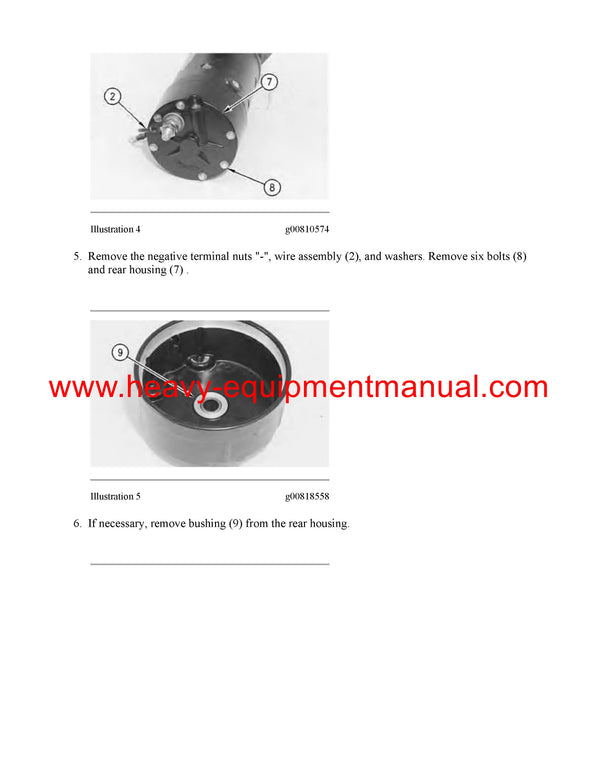 2

7

8

Illustration 4 g00810574

5. Remove the negative terminal nuts "-", wire assembly (2), and washers. Remove six bolts (8) and rear housing (7) .

9

www.heavy-equipmentmanual.com

Illustration 5 g00818558

6. If necessary, remove bushing (9) from the rear housing.